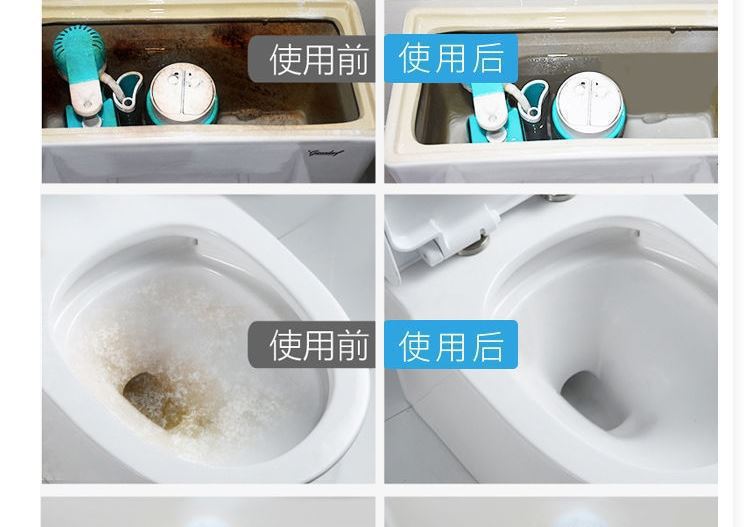 使用前 使用后

使用前 使用后