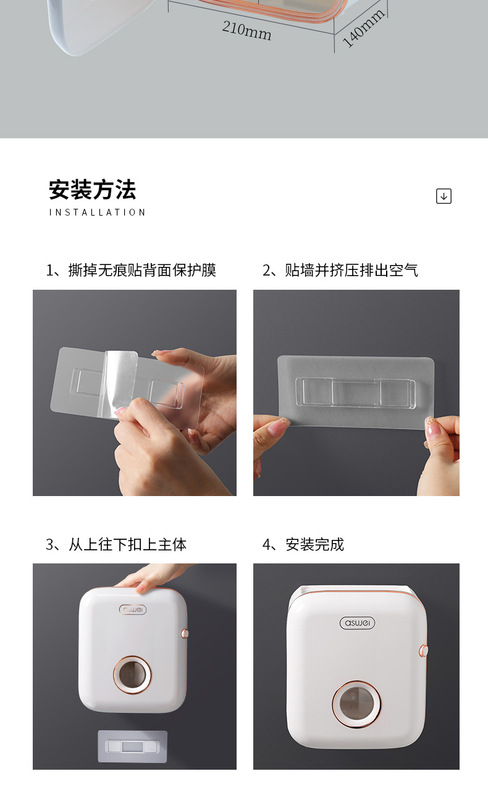 210mm

140mm

安装方法
INSTALLATION

1、撕掉无痕贴背面保护膜

2、贴墙并挤压排出空气

3、从上往下扣上主体

aswei

4、安装完成

aswei