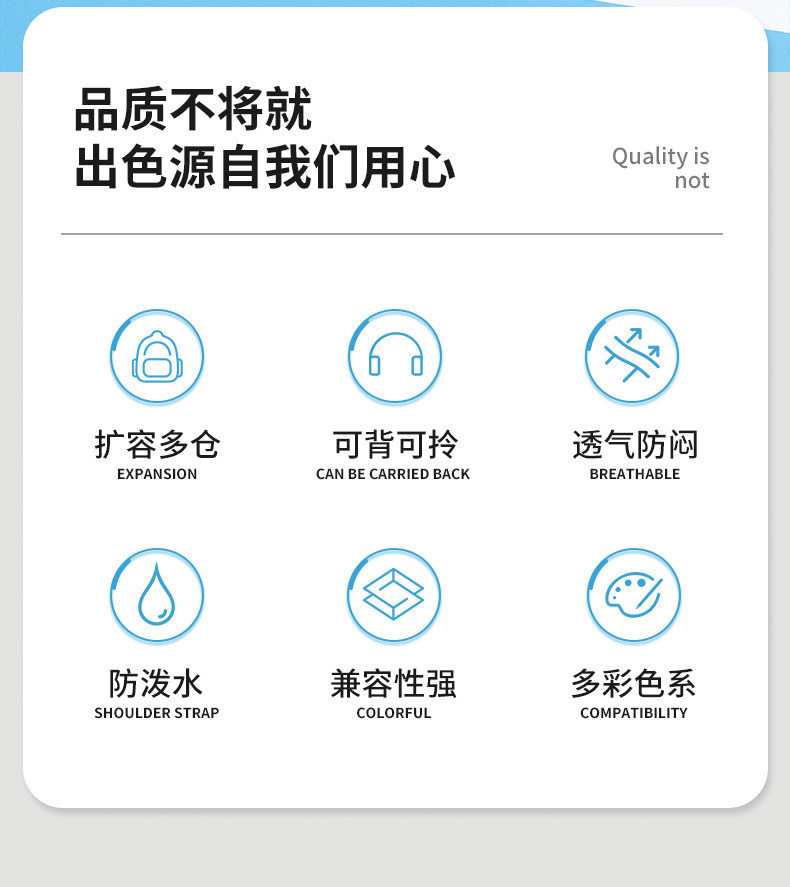 品质不将就
出色源自我们用心

Quality is
not

扩容多仓
EXPANSION

可背可拎
CAN BE CARRIED BACK

透气防闷
BREATHABLE

防泼水
SHOULDER STRAP

兼容性强
COLORFUL

多彩色系
COMPATIBILITY