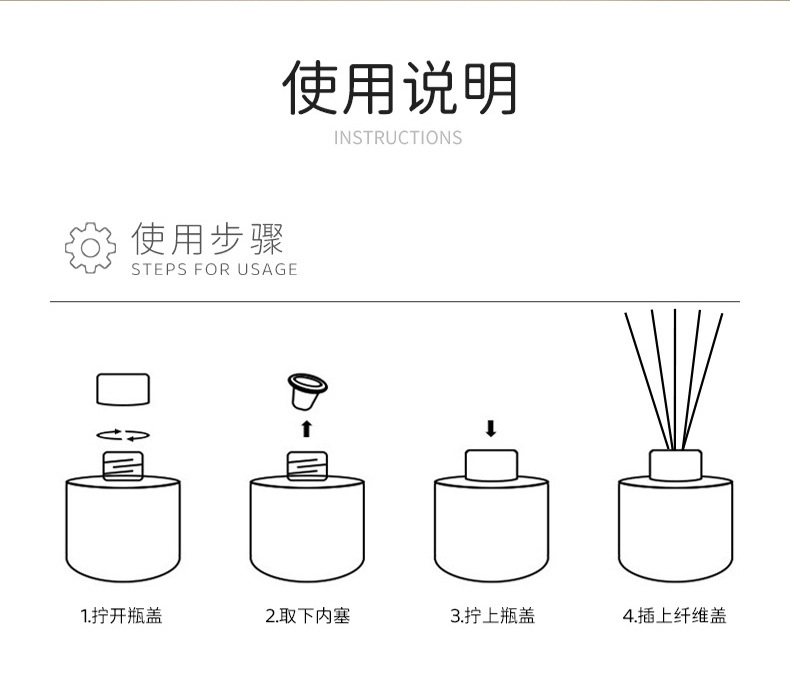 使用说明
INSTRUCTIONS

使用步骤
STEPS FOR USAGE

1.拧开瓶盖

2.取下内塞

3.拧上瓶盖

4.插上纤维盖