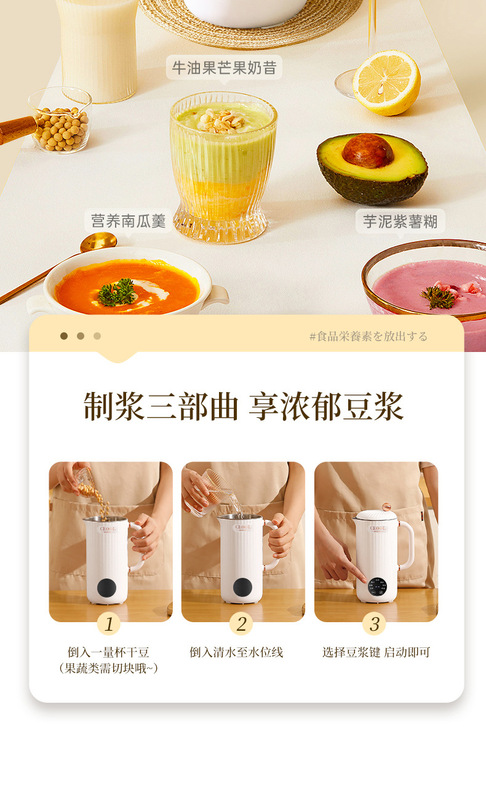 牛油果芒果奶昔

营养南瓜羹

芋泥紫薯糊

#食品栄養素を放出する

制浆三部曲 享浓郁豆浆

1
倒入一量杯干豆
(果蔬类需切块哦~)

2
倒入清水至水位线

3
选择豆浆键 启动即可