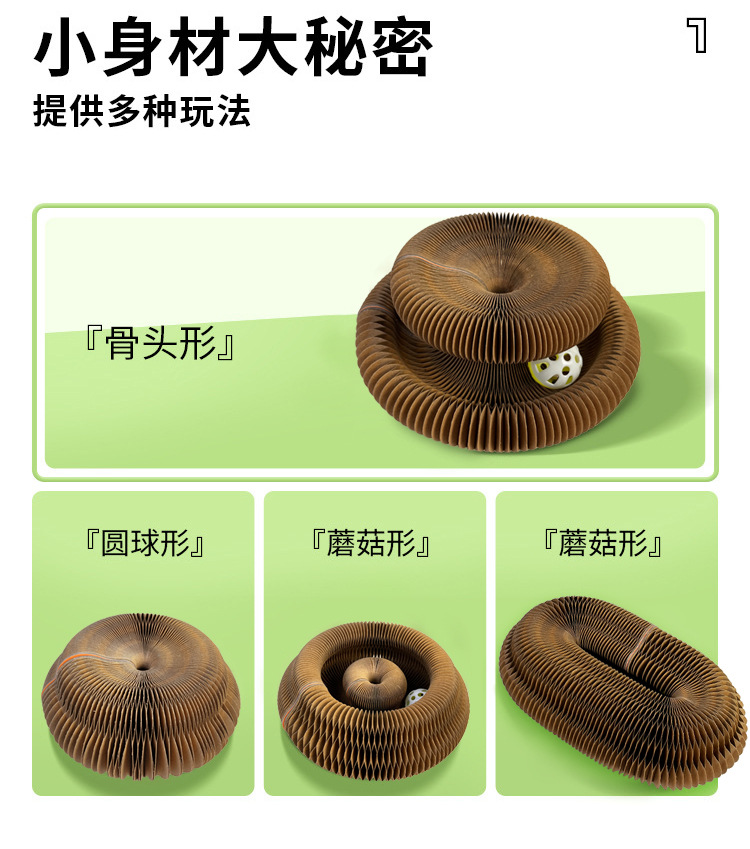 小身材大秘密

1

提供多种玩法

『骨头形』

『圆球形』

『蘑菇形』

『蘑菇形』