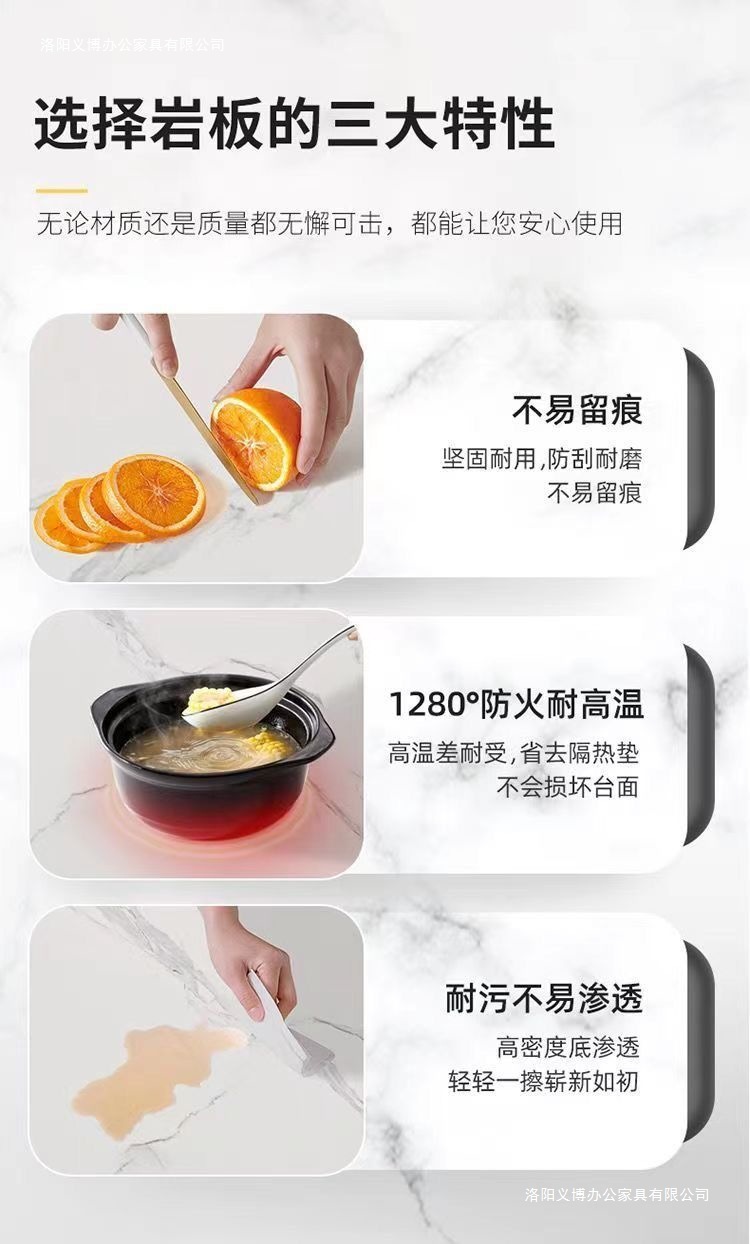 洛阳义博办公家具有限公司

选择岩板的三大特性

无论材质还是质量都无懈可击，都能让您安心使用

不易留痕

坚固耐用,防刮耐磨
不易留痕

1280°防火耐高温

高温差耐受,省去隔热垫
不会损坏台面

耐污不易渗透

高密度底渗透
轻轻一擦崭新如初

洛阳义博办公家具有限公司