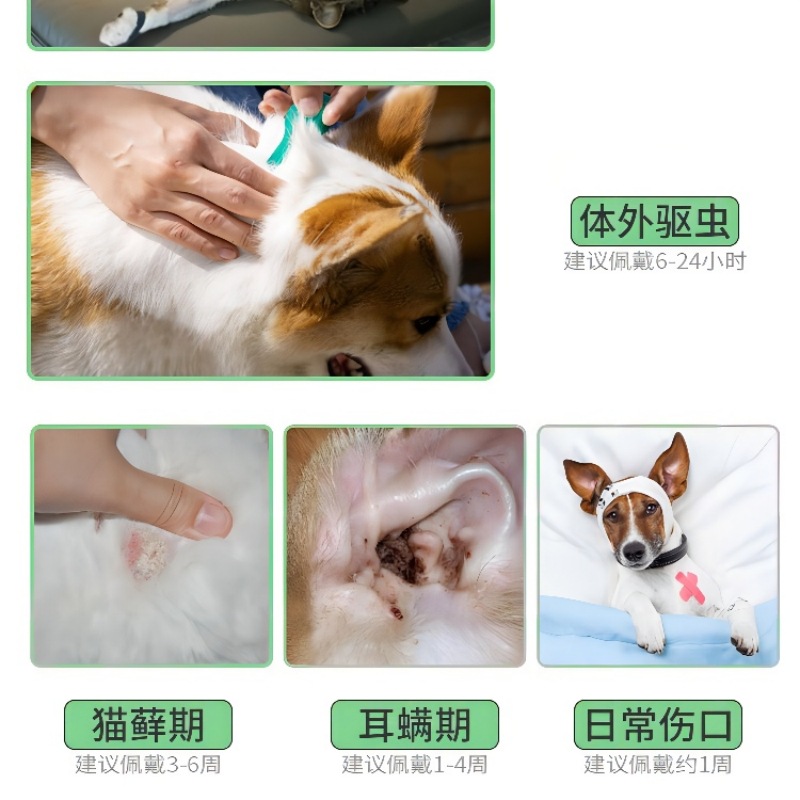 体外驱虫
建议佩戴6-24小时

猫藓期
建议佩戴3-6周

耳螨期
建议佩戴1-4周

日常伤口
建议佩戴约1周