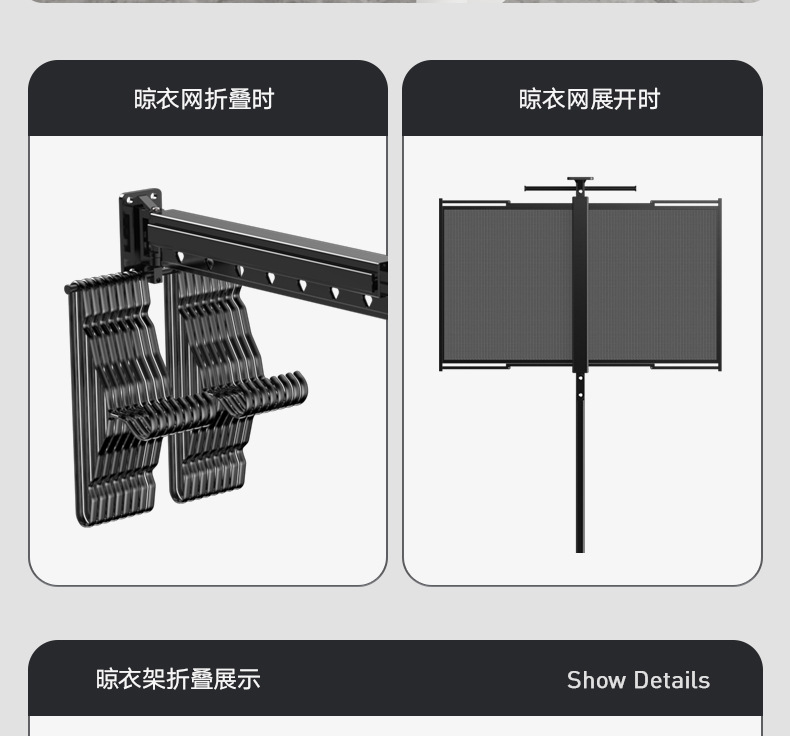 晾衣网折叠时

晾衣网展开时

晾衣架折叠展示

Show Details