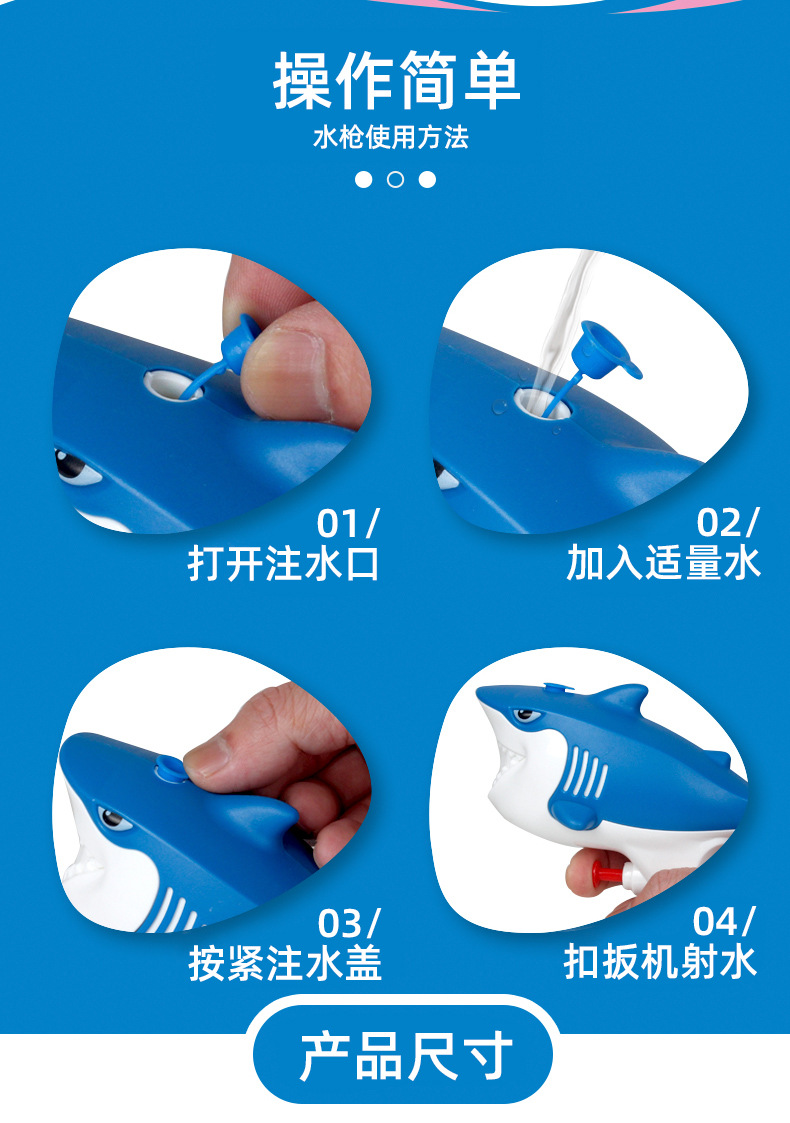 操作简单
水枪使用方法

01/
打开注水口

02/
加入适量水

03/
按紧注水盖

04/
扣扳机射水

产品尺寸