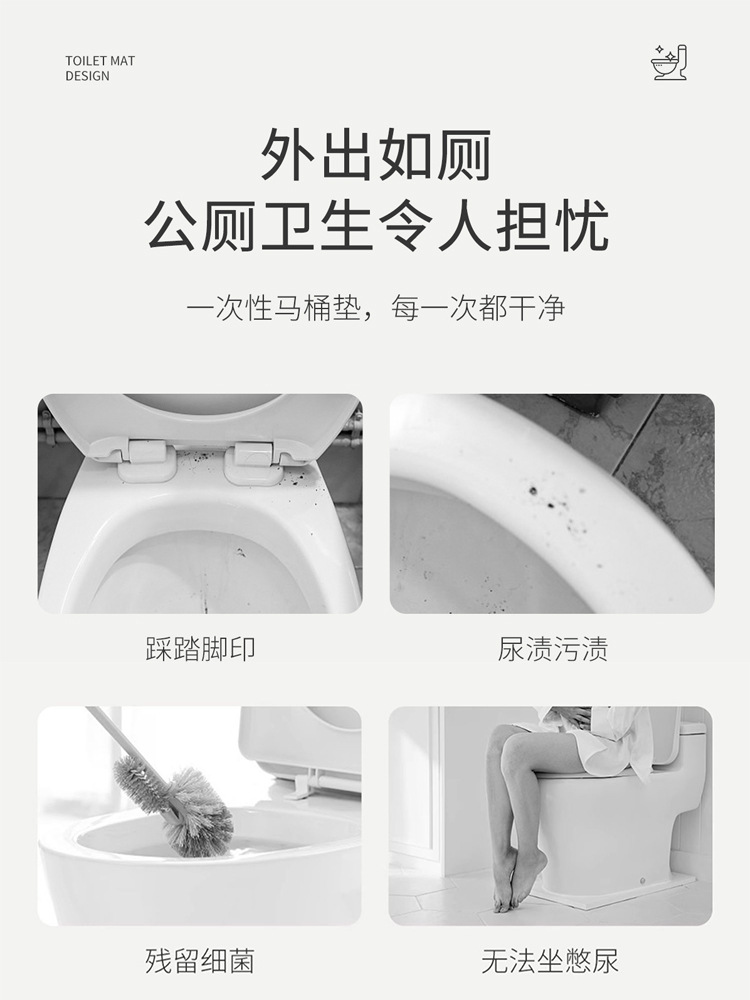 TOILET MAT
DESIGN

外出如厕
公厕卫生令人担忧

一次性马桶垫，每一次都干净

踩踏脚印

尿渍污渍

残留细菌

无法坐憋尿