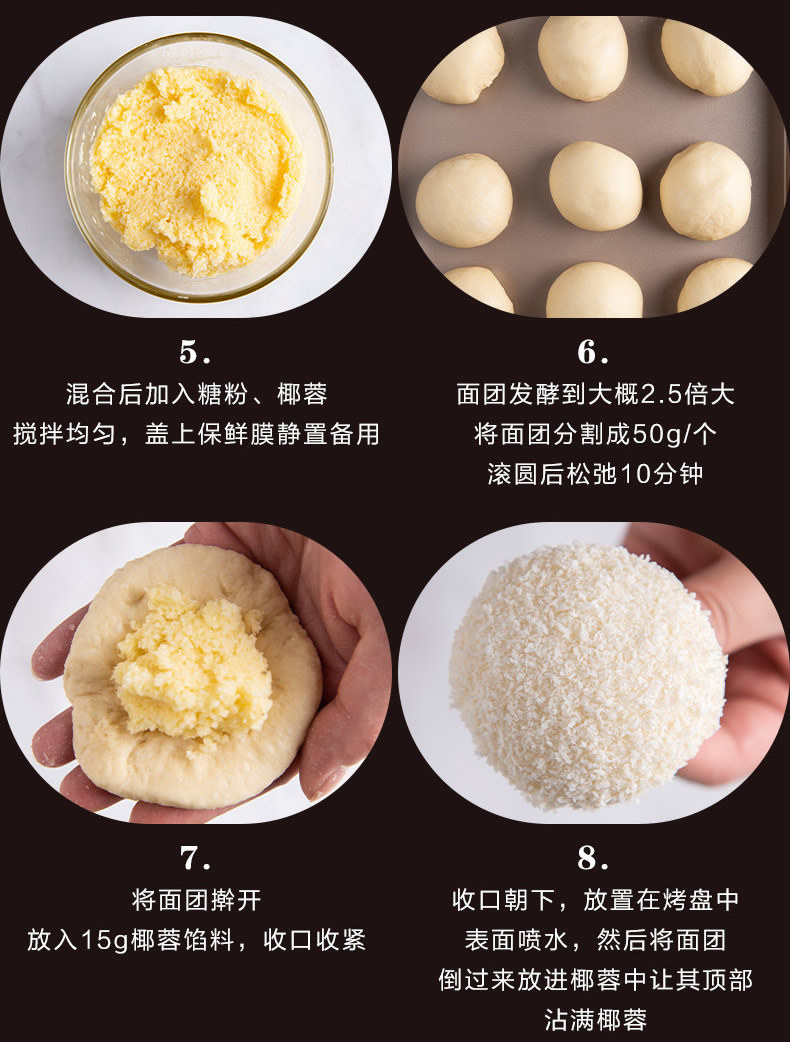 5.

混合后加入糖粉、椰蓉
搅拌均匀，盖上保鲜膜静置备用

6.

面团发酵到大概2.5倍大
将面团分割成50g/个
滚圆后松弛10分钟

7.

将面团擀开
放入15g椰蓉馅料，收口收紧

8.

收口朝下，放置在烤盘中
表面喷水，然后将面团
倒过来放进椰蓉中让其顶部
沾满椰蓉