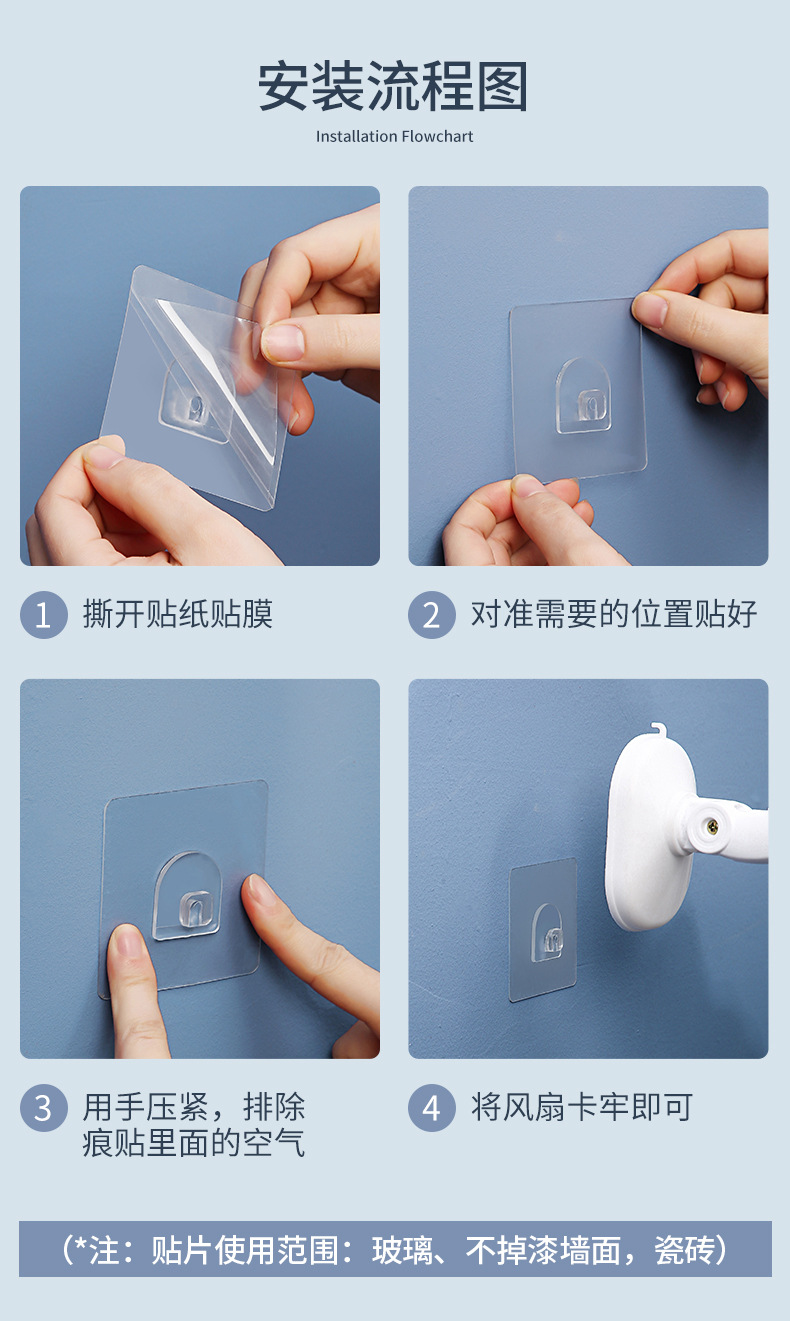 安装流程图

Installation Flowchart

1 撕开贴纸贴膜

2 对准需要的位置贴好

3 用手压紧，排除痕贴里面的空气

4 将风扇卡牢即可

（*注：贴片使用范围：玻璃、不掉漆墙面，瓷砖）