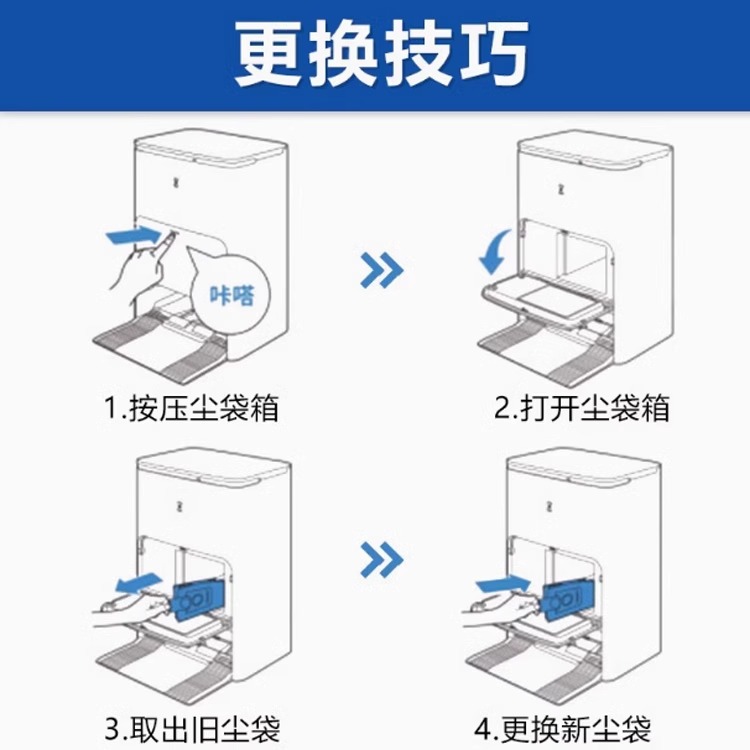 更换技巧

咔嗒

1.按压尘袋箱

2.打开尘袋箱

3.取出旧尘袋

4.更换新尘袋