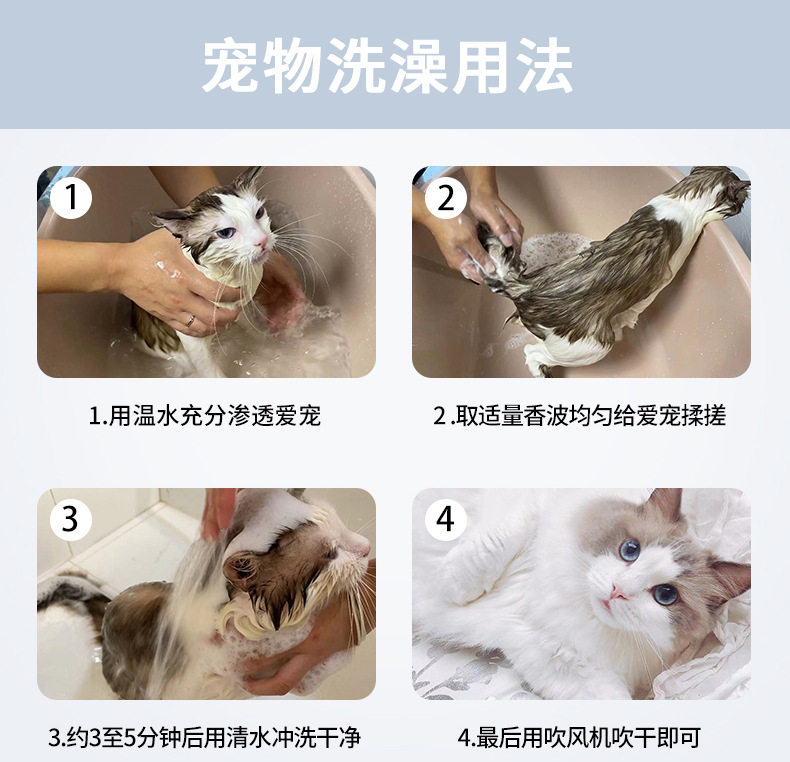 宠物洗澡用法

1

2

1.用温水充分渗透爱宠

2.取适量香波均匀给爱宠揉搓

3

4

3.约3至5分钟后用清水冲洗干净

4.最后用吹风机吹干即可