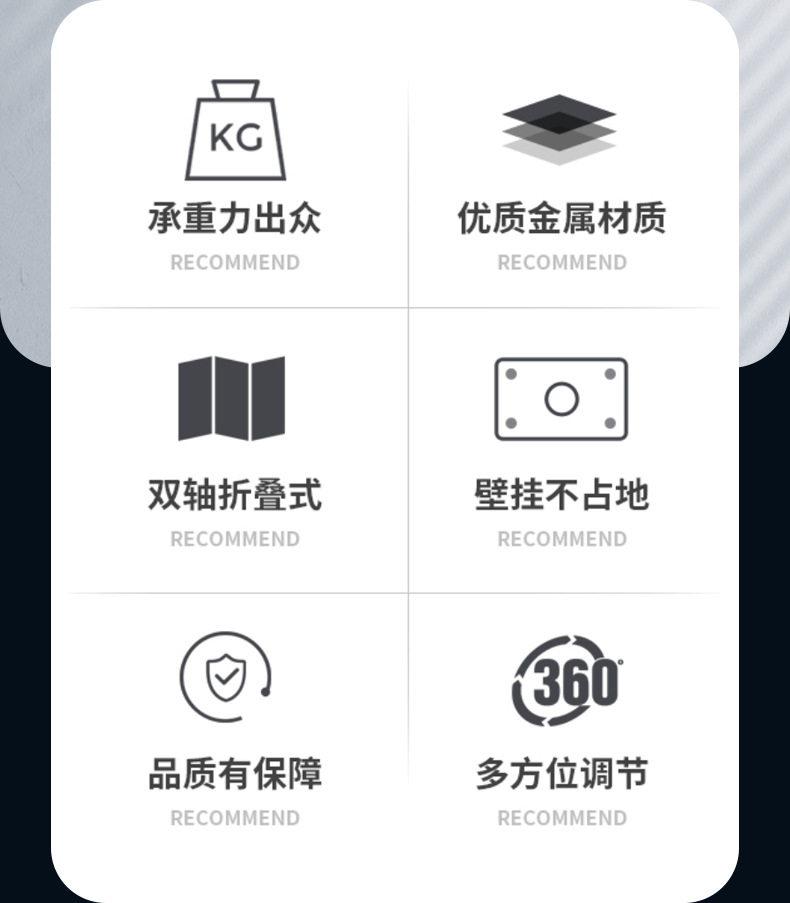 KG

承重力出众

RECOMMEND

优质金属材质

RECOMMEND

双轴折叠式

RECOMMEND

壁挂不占地

RECOMMEND

品质有保障

RECOMMEND

360°

多方位调节

RECOMMEND