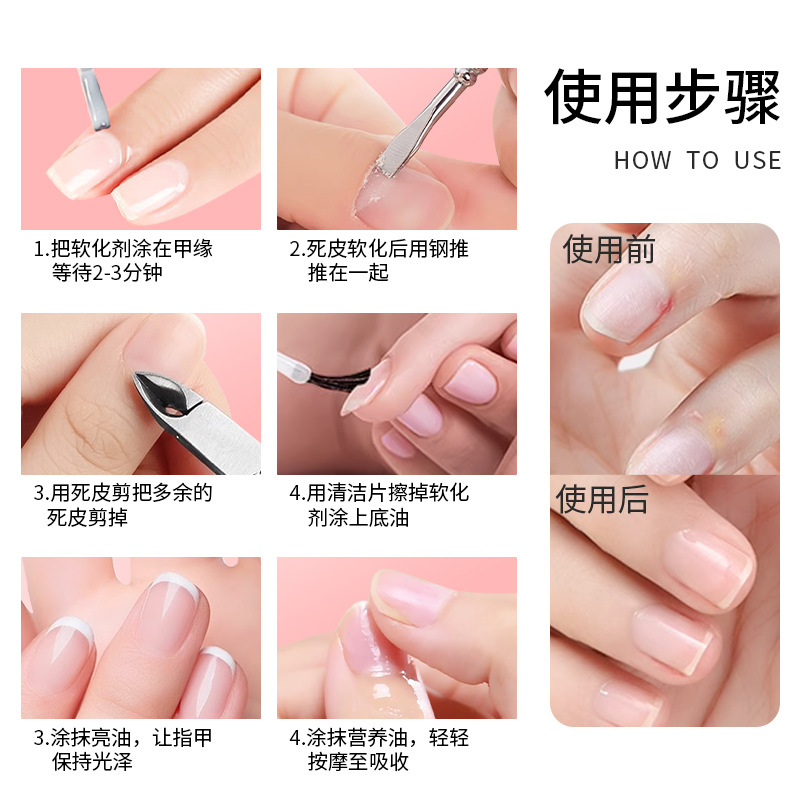 使用步骤
HOW TO USE

1.把软化剂涂在甲缘等待2-3分钟

2.死皮软化后用钢推推在一起

3.用死皮剪把多余的死皮剪掉

4.用清洁片擦掉软化剂涂上底油

3.涂抹亮油，让指甲保持光泽

4.涂抹营养油，轻轻按摩至吸收

使用前

使用后