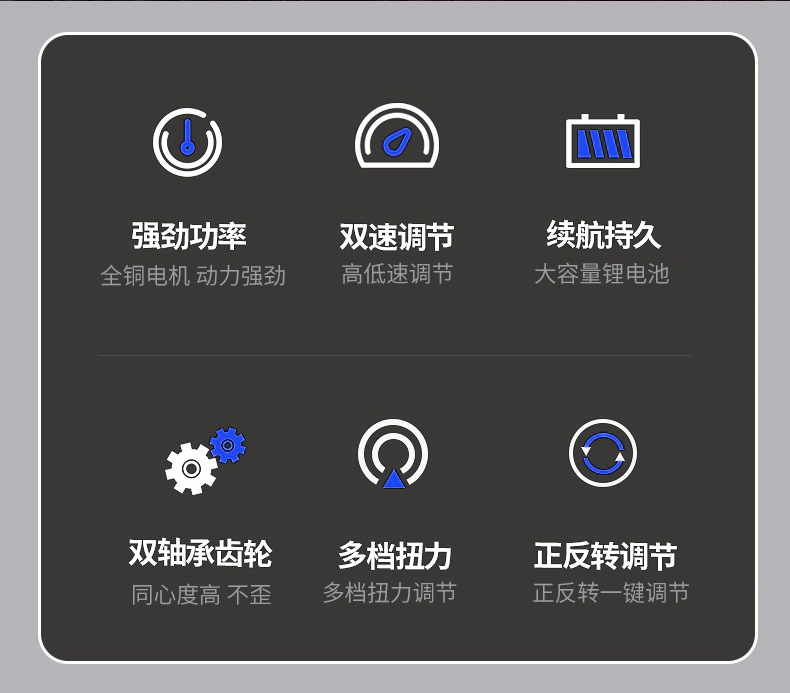 强劲功率
全铜电机 动力强劲

双速调节
高低速调节

续航持久
大容量锂电池

双轴承齿轮
同心度高 不歪

多档扭力
多档扭力调节

正反转调节
正反转一键调节