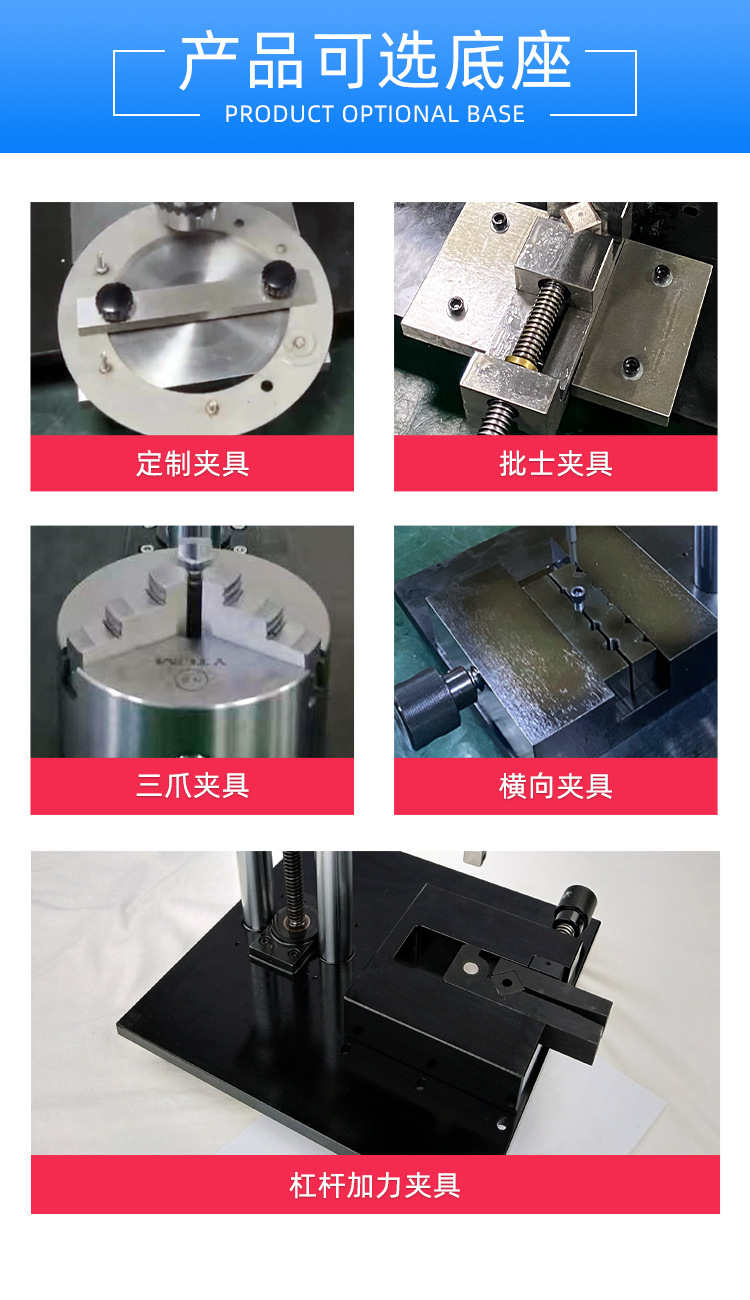 产品可选底座
PRODUCT OPTIONAL BASE

定制夹具

批士夹具

三爪夹具

横向夹具

杠杆加力夹具