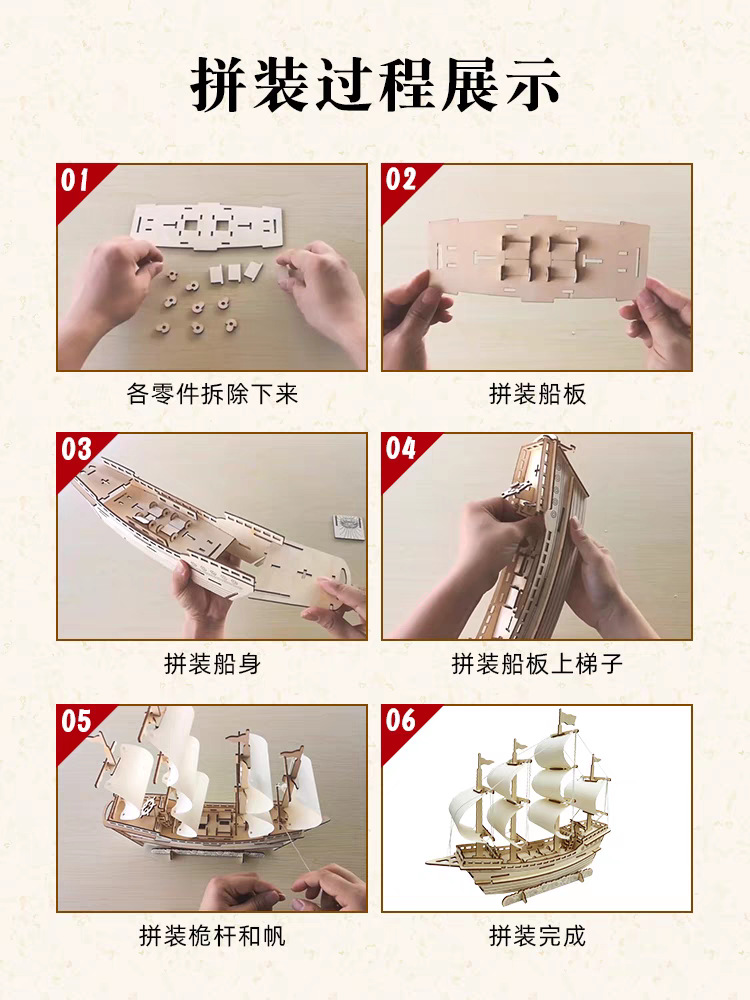 拼装过程展示

01

各零件拆除下来

02

拼装船板

03

拼装船身

04

拼装船板上梯子

05

拼装桅杆和帆

06

拼装完成