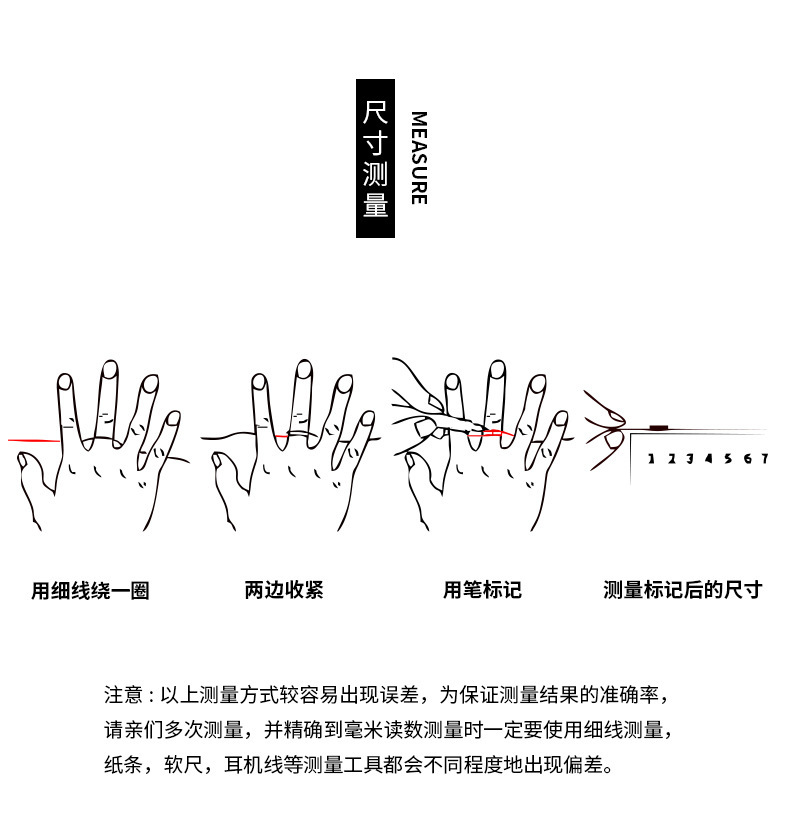 尺寸测量

MEASURE

1 2 3 4 5 6 7

用细线绕一圈

两边收紧

用笔标记

测量标记后的尺寸

注意：以上测量方式较容易出现误差，为保证测量结果的准确率，请亲们多次测量，并精确到毫米读数测量时一定要使用细线测量，纸条，软尺，耳机线等测量工具都会不同程度地出现偏差。