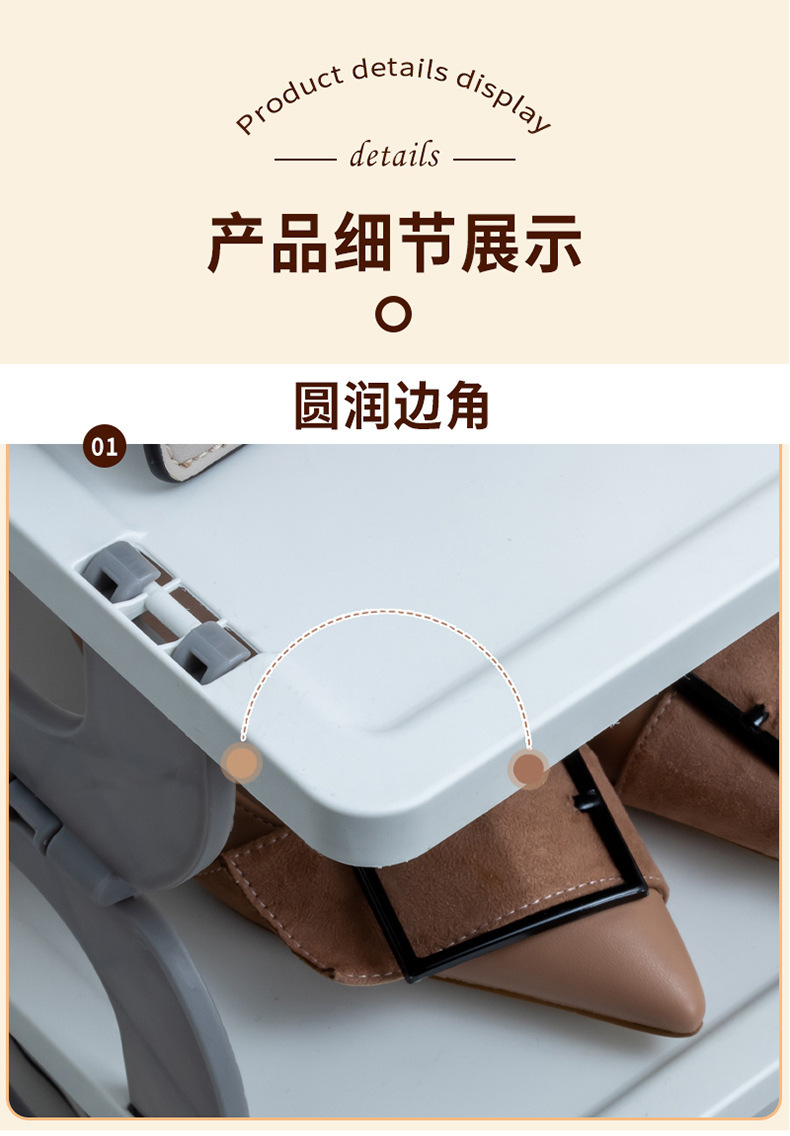 Product details display

details

产品细节展示

圆润边角

01