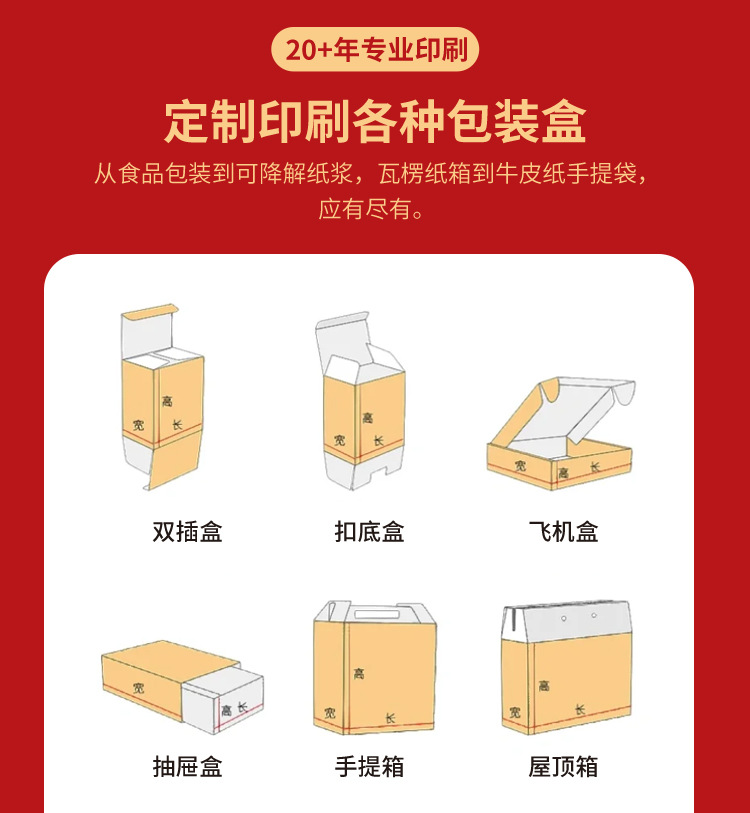 20+年专业印刷

定制印刷各种包装盒

从食品包装到可降解纸浆，瓦楞纸箱到牛皮纸手提袋，应有尽有。

高
宽
长

双插盒

高
宽
长

扣底盒

宽
高
长

飞机盒

宽
高
长

抽屉盒

高
宽
长

手提箱

高
宽
长

屋顶箱