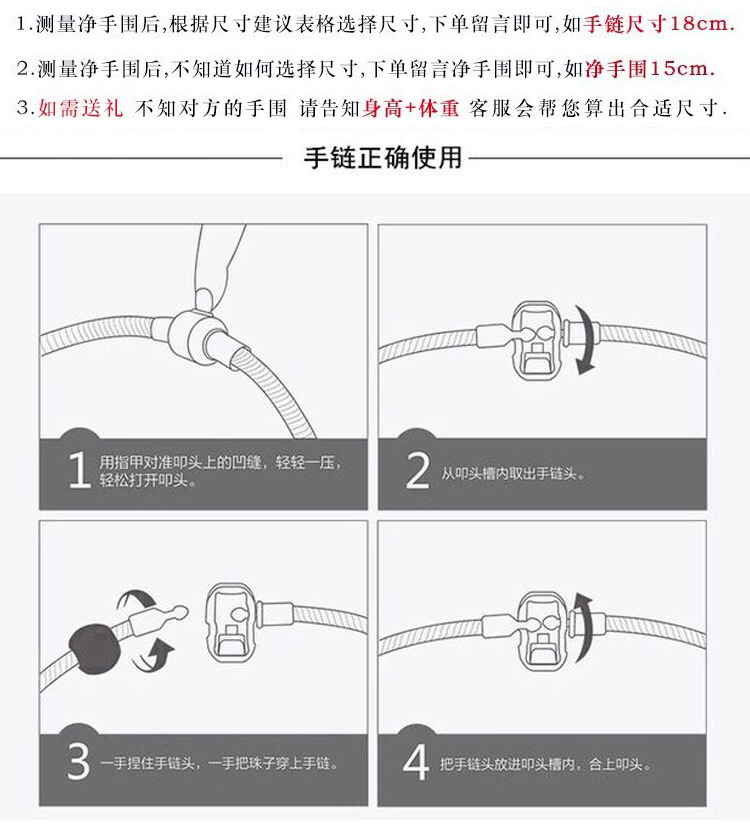 1.测量净手围后,根据尺寸建议表格选择尺寸,下单留言即可,如手链尺寸18cm.

2.测量净手围后,不知道如何选择尺寸,下单留言净手围即可,如净手围15cm.

3.如需送礼 不知对方的手围 请告知身高+体重 客服会帮您算出合适尺寸.

手链正确使用

1 用指甲对准叩头上的凹缝,轻轻一压,轻松打开叩头。

2 从叩头槽内取出手链头。

3 一手捏住手链头,一手把珠子穿上手链。

4 把手链头放进叩头槽内,合上叩头。