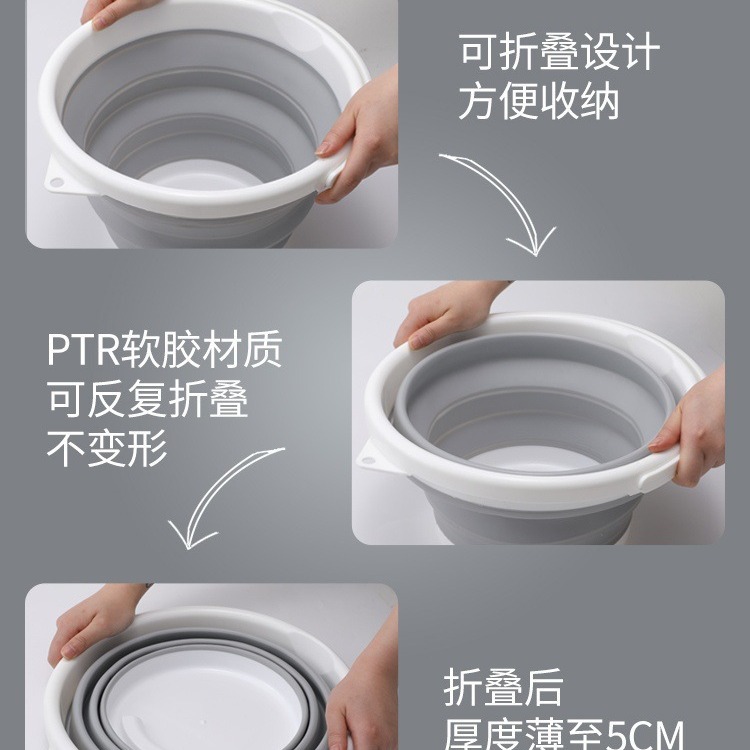 可折叠设计
方便收纳

PTR软胶材质
可反复折叠
不变形

折叠后
厚度薄至5CM