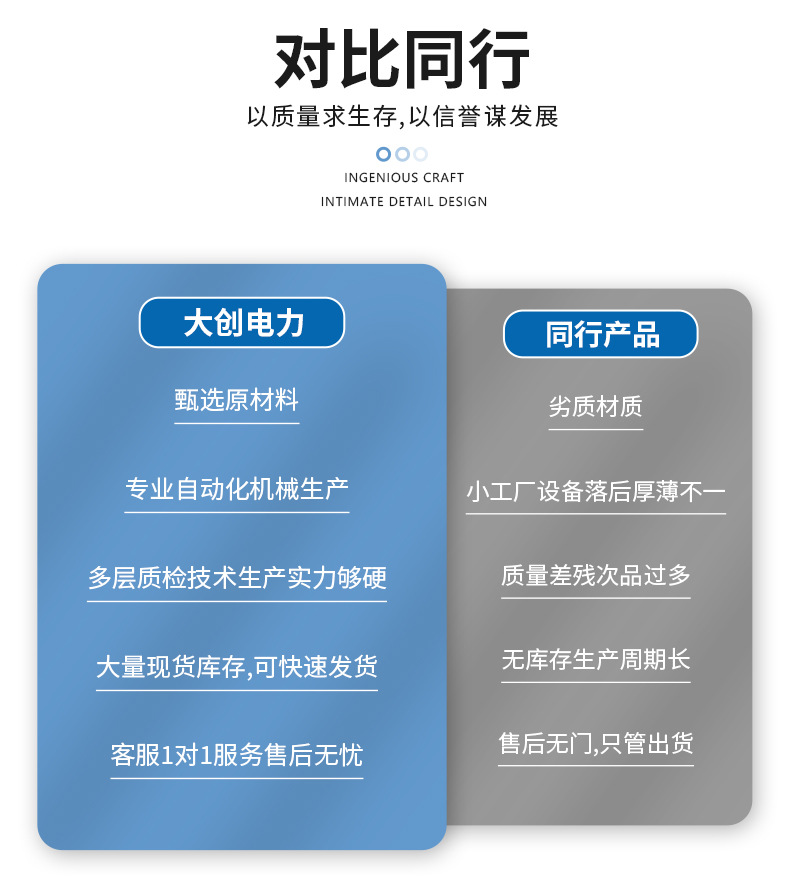 对比同行

以质量求生存,以信誉谋发展

INGENIOUS CRAFT

INTIMATE DETAIL DESIGN

大创电力

甄选原材料

专业自动化机械生产

多层质检技术生产实力够硬

大量现货库存,可快速发货

客服1对1服务售后无忧

同行产品

劣质材质

小工厂设备落后厚薄不一

质量差残次品过多

无库存生产周期长

售后无门,只管出货