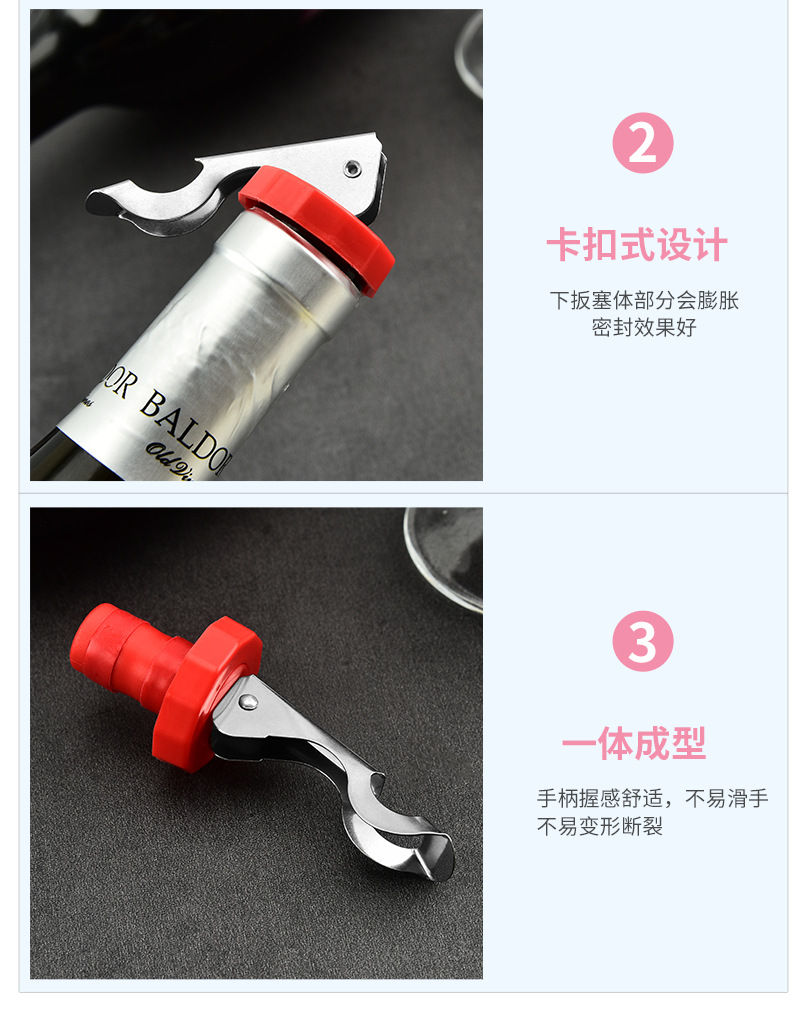 OR BALDO
Old Vi

2

卡扣式设计

下扳塞体部分会膨胀
密封效果好

3

一体成型

手柄握感舒适，不易滑手
不易变形断裂