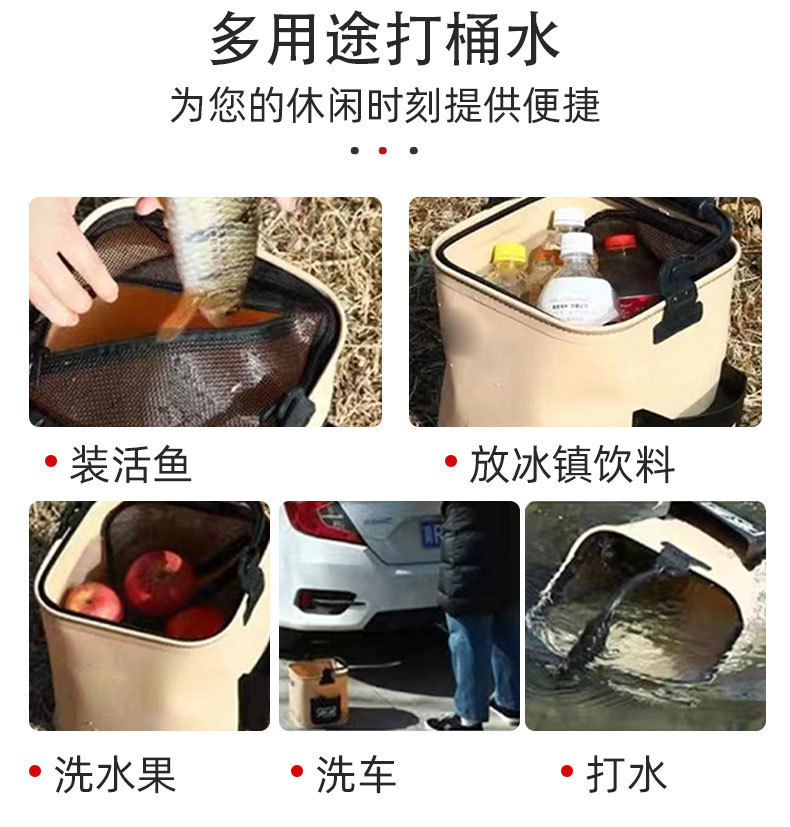 多用途打桶水

为您的休闲时刻提供便捷

• 装活鱼

• 放冰镇饮料

• 洗水果

• 洗车

• 打水