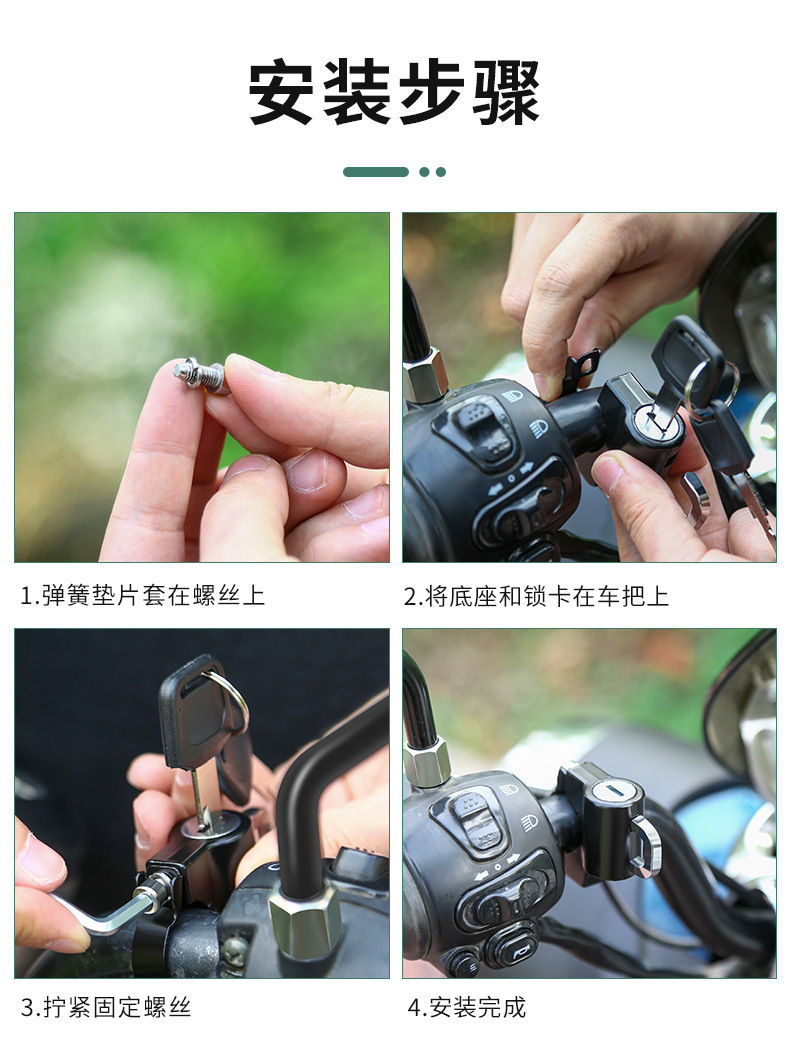 安装步骤

1.弹簧垫片套在螺丝上

2.将底座和锁卡在车把上

3.拧紧固定螺丝

4.安装完成