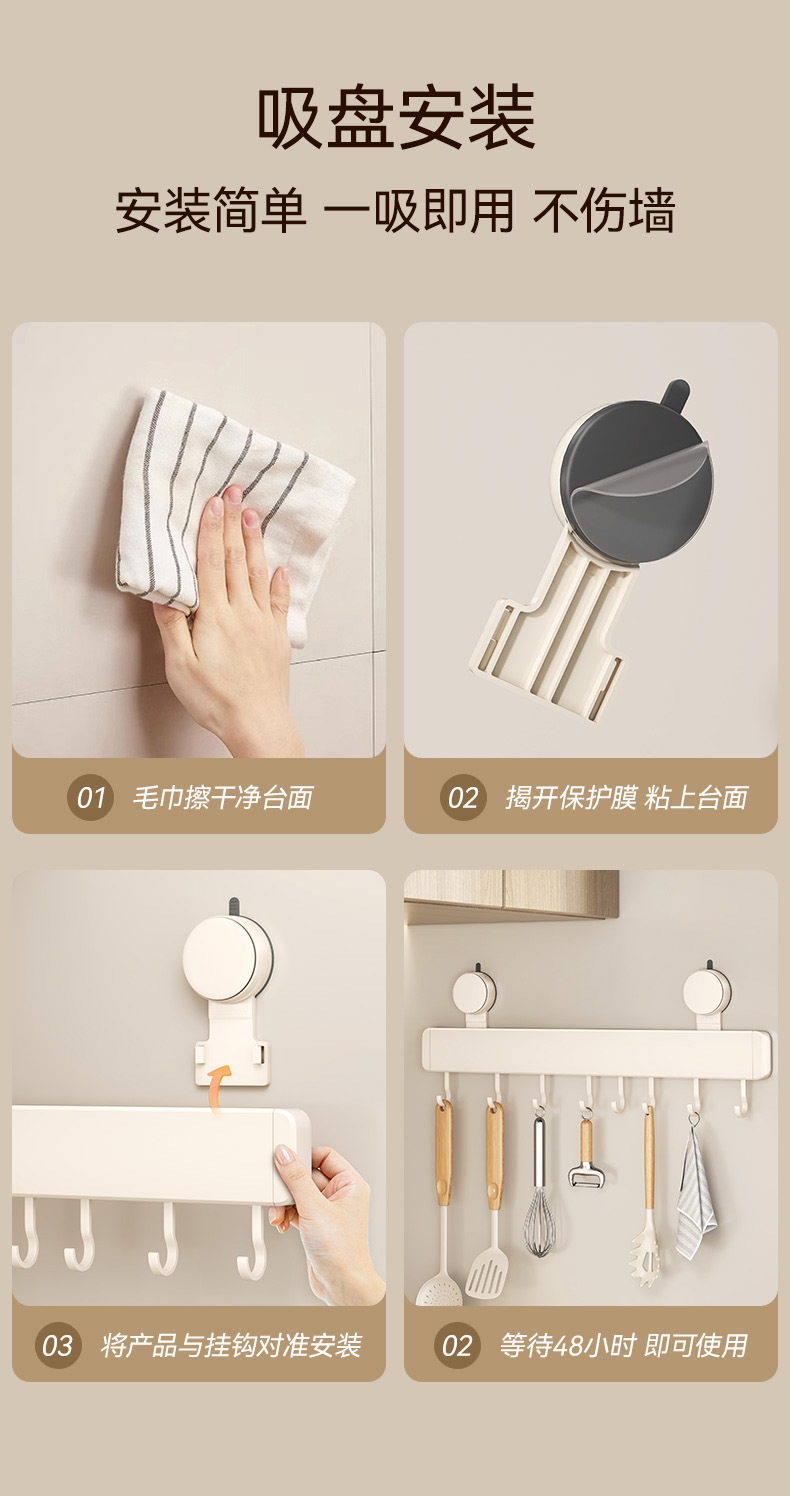 吸盘安装

安装简单 一吸即用 不伤墙

01 毛巾擦干净台面

02 揭开保护膜 粘上台面

03 将产品与挂钩对准安装

02 等待48小时 即可使用