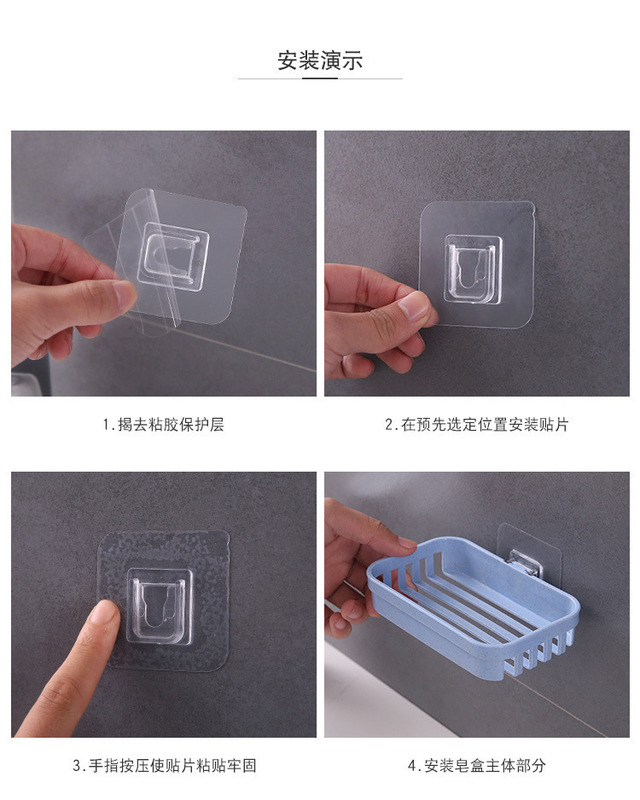 安装演示

1.揭去粘胶保护层

2.在预先选定位置安装贴片

3.手指按压使贴片粘贴牢固

4.安装皂盒主体部分