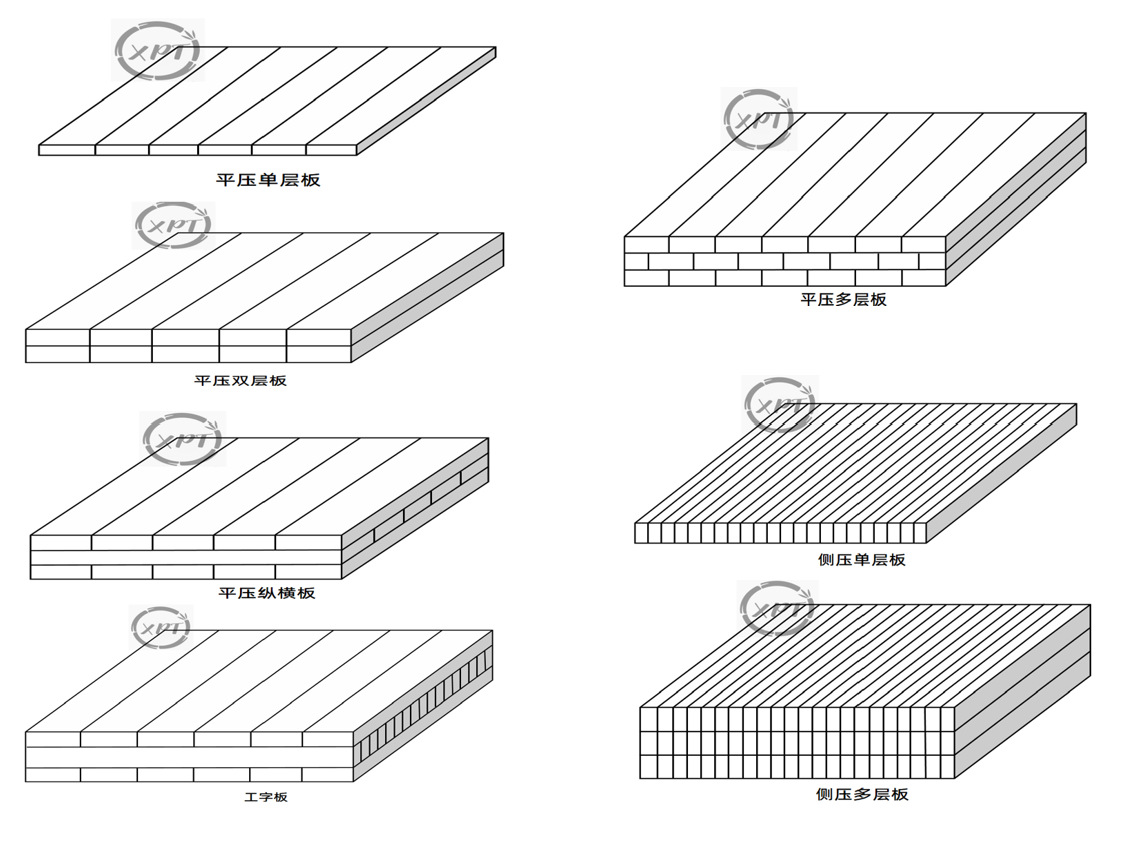 XPT
平压单层板

XPT
平压双层板

XPT
平压纵横板

XPT
工字板

XPT
平压多层板

XPT
侧压单层板

XPT
侧压多层板