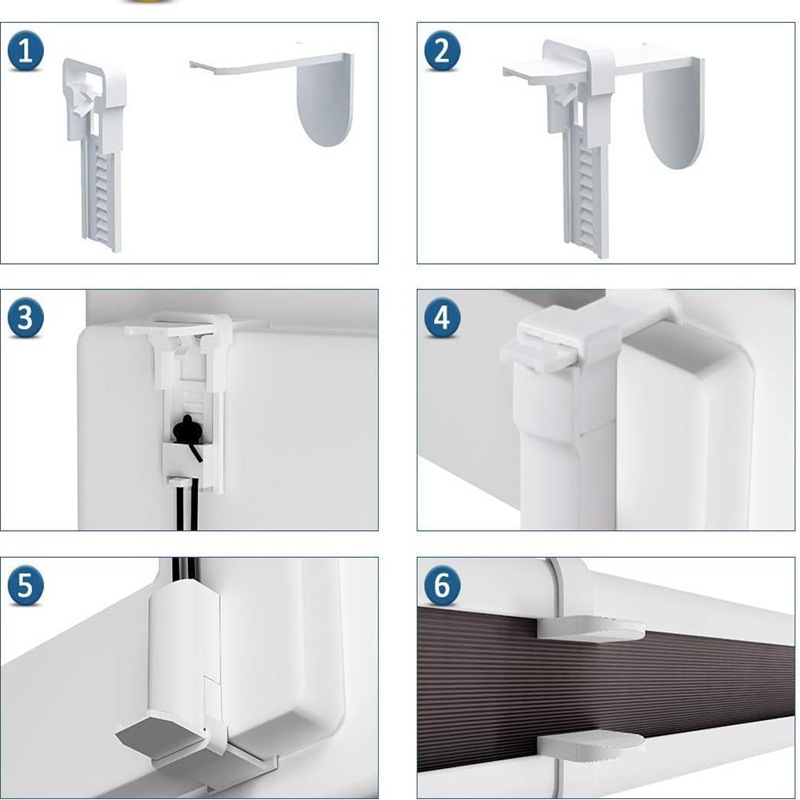 1

2

3

4

5

6