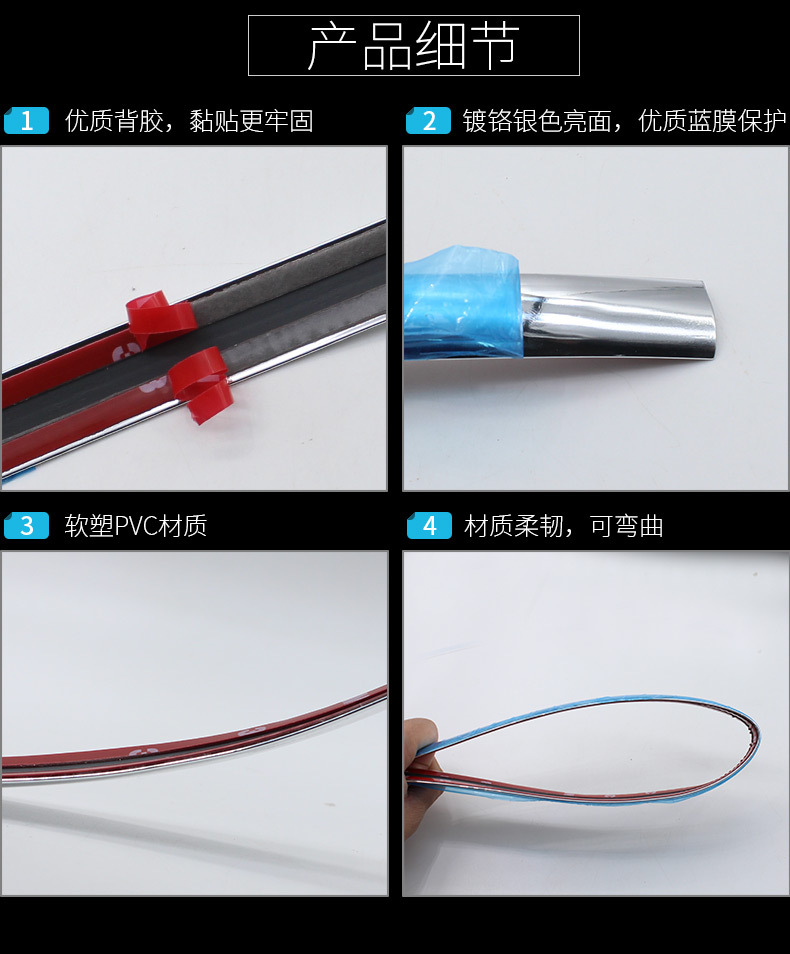 产品细节

1 优质背胶，黏贴更牢固

2 镀铬银色亮面，优质蓝膜保护

3 软塑PVC材质

4 材质柔韧，可弯曲