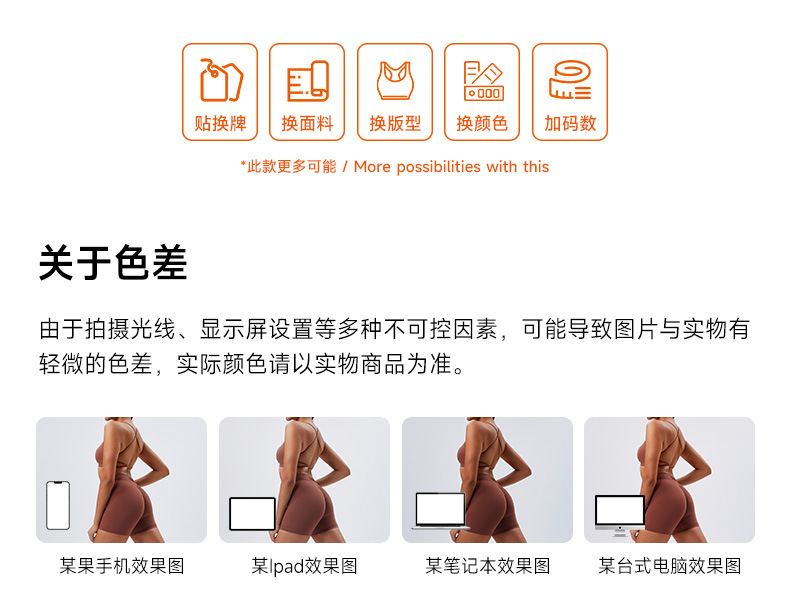 贴换牌

换面料

换版型

换颜色

加码数

*此款更多可能 / More possibilities with this

关于色差

由于拍摄光线、显示屏设置等多种不可控因素，可能导致图片与实物有轻微的色差，实际颜色请以实物商品为准。

某果手机效果图

某Ipad效果图

某笔记本效果图

某台式电脑效果图