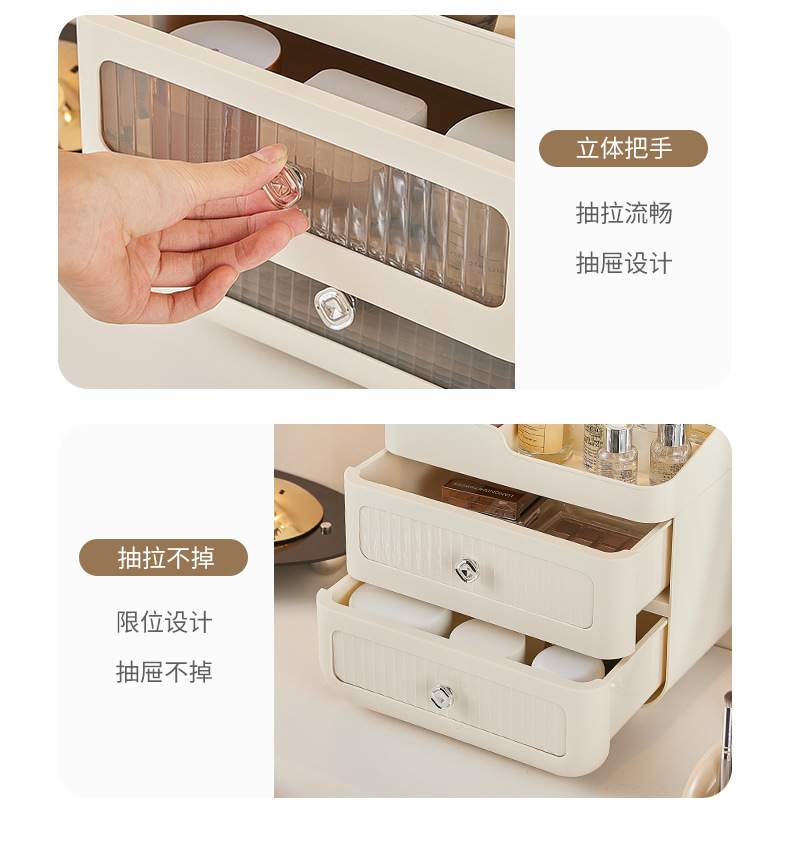 立体把手

抽拉流畅

抽屉设计

抽拉不掉

限位设计

抽屉不掉