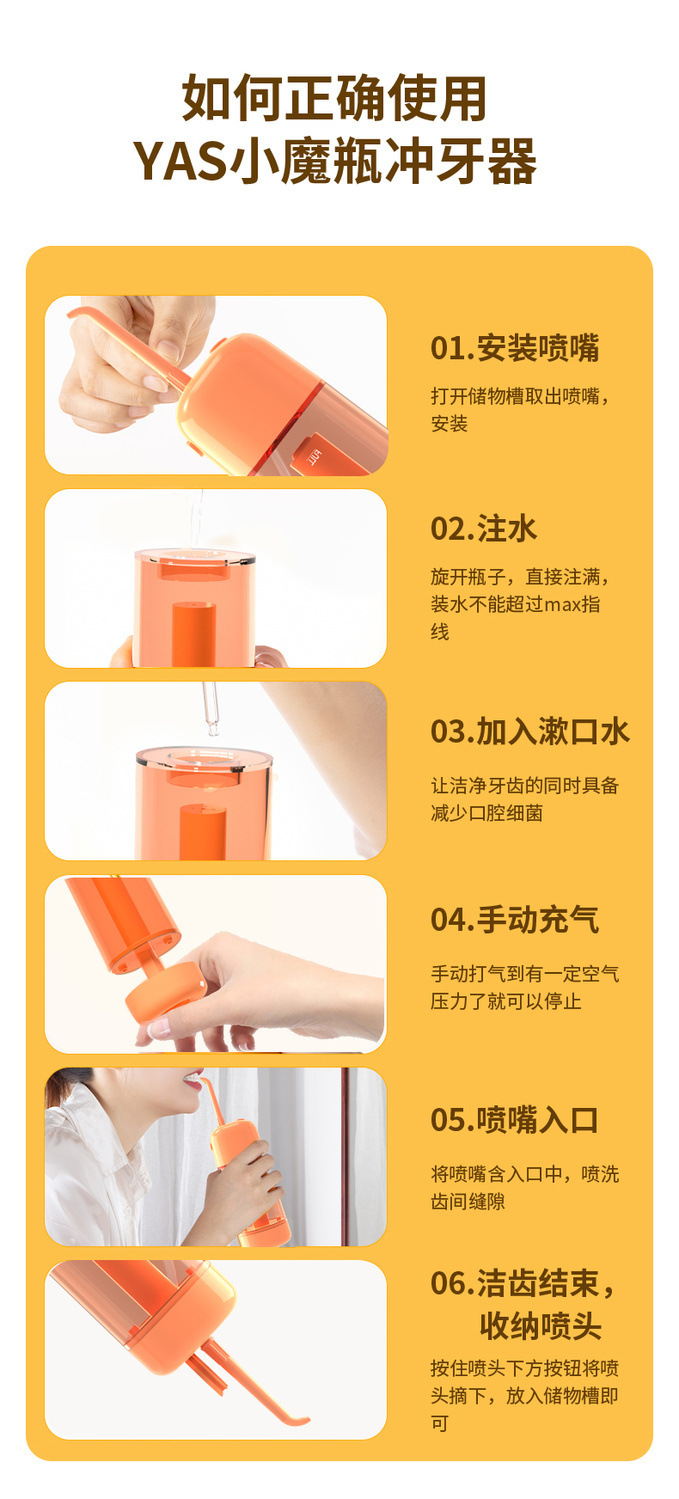 如何正确使用
YAS小魔瓶冲牙器

01.安装喷嘴

打开储物槽取出喷嘴，安装

02.注水

旋开瓶子，直接注满，装水不能超过max指线

03.加入漱口水

让洁净牙齿的同时具备减少口腔细菌

04.手动充气

手动打气到有一定空气压力了就可以停止

05.喷嘴入口

将喷嘴含入口中，喷洗齿间缝隙

06.洁齿结束，收纳喷头

按住喷头下方按钮将喷头摘下，放入储物槽即可