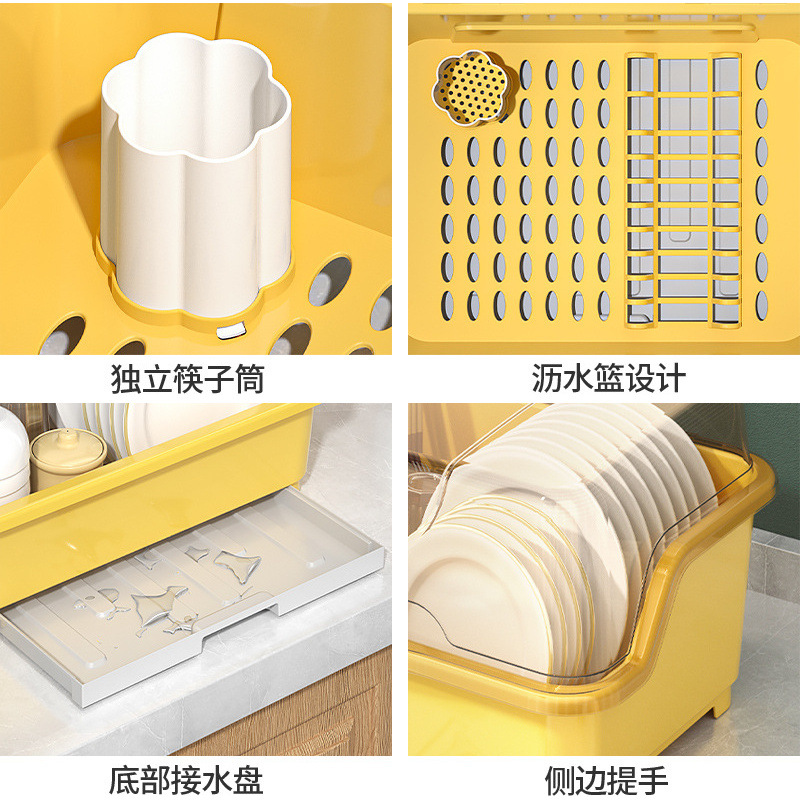 独立筷子筒

沥水篮设计

底部接水盘

侧边提手