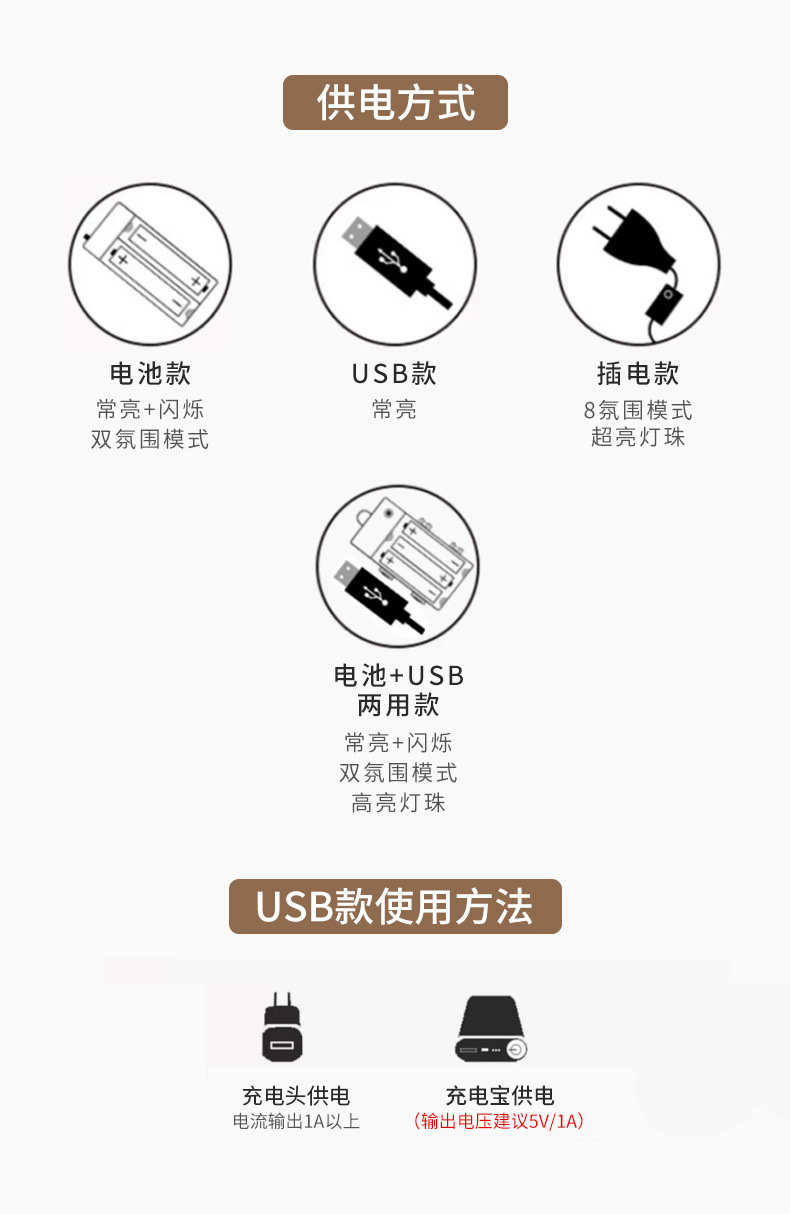 供电方式

电池款
常亮+闪烁
双氛围模式

USB款
常亮

插电款
8氛围模式
超亮灯珠

电池+USB
两用款
常亮+闪烁
双氛围模式
高亮灯珠

USB款使用方法

充电头供电
电流输出1A以上

充电宝供电
(输出电压建议5V/1A)