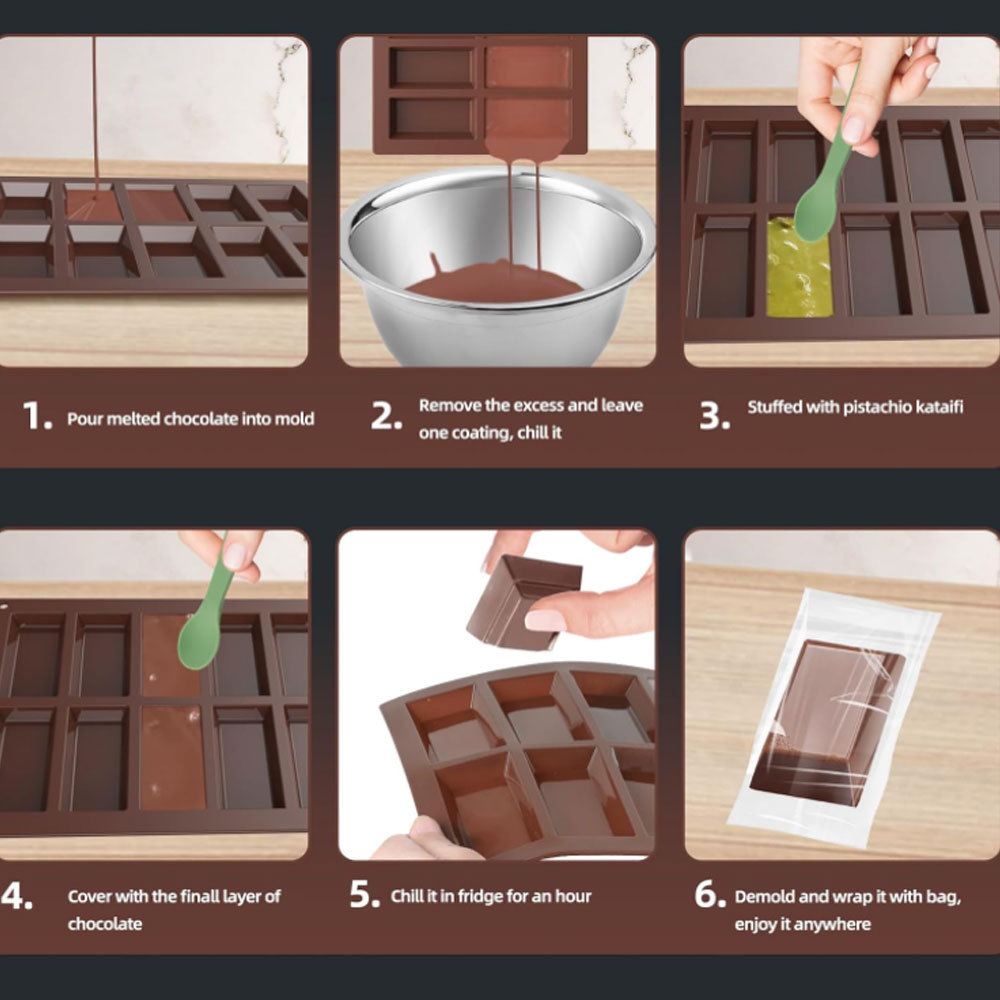 1. Pour melted chocolate into mold

2. Remove the excess and leave one coating, chill it

3. Stuffed with pistachio kataifi

4. Cover with the finall layer of chocolate

5. Chill it in fridge for an hour

6. Demold and wrap it with bag, enjoy it anywhere