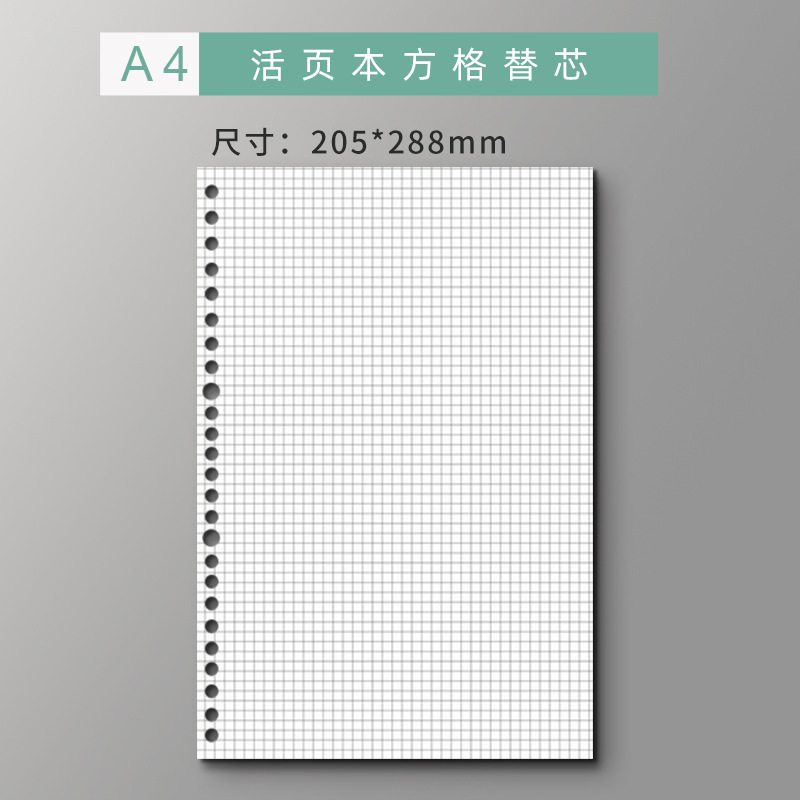 A4 活页本方格替芯

尺寸：205*288mm