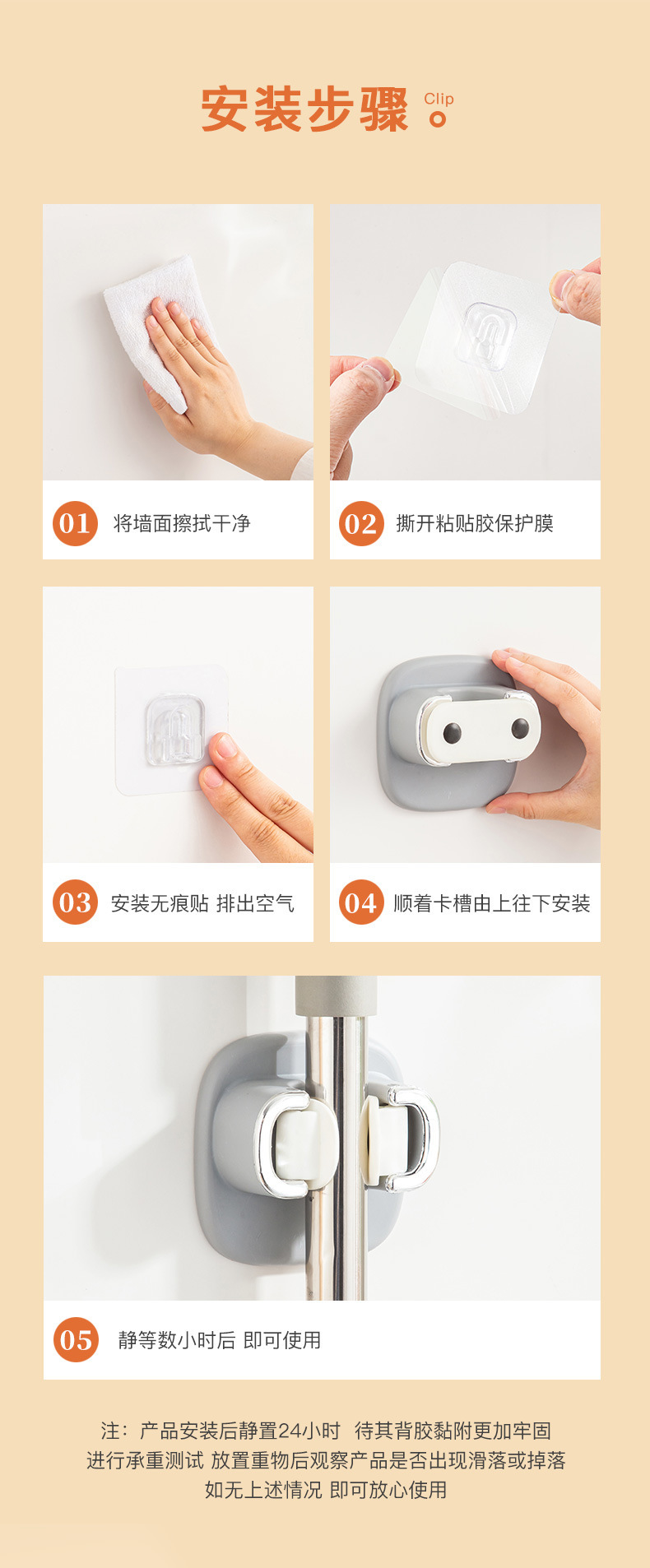 安装步骤 Clip

01 将墙面擦拭干净

02 撕开粘贴胶保护膜

03 安装无痕贴 排出空气

04 顺着卡槽由上往下安装

05 静等数小时后 即可使用

注：产品安装后静置24小时 待其背胶黏附更加牢固
进行承重测试 放置重物后观察产品是否出现滑落或掉落
如无上述情况 即可放心使用