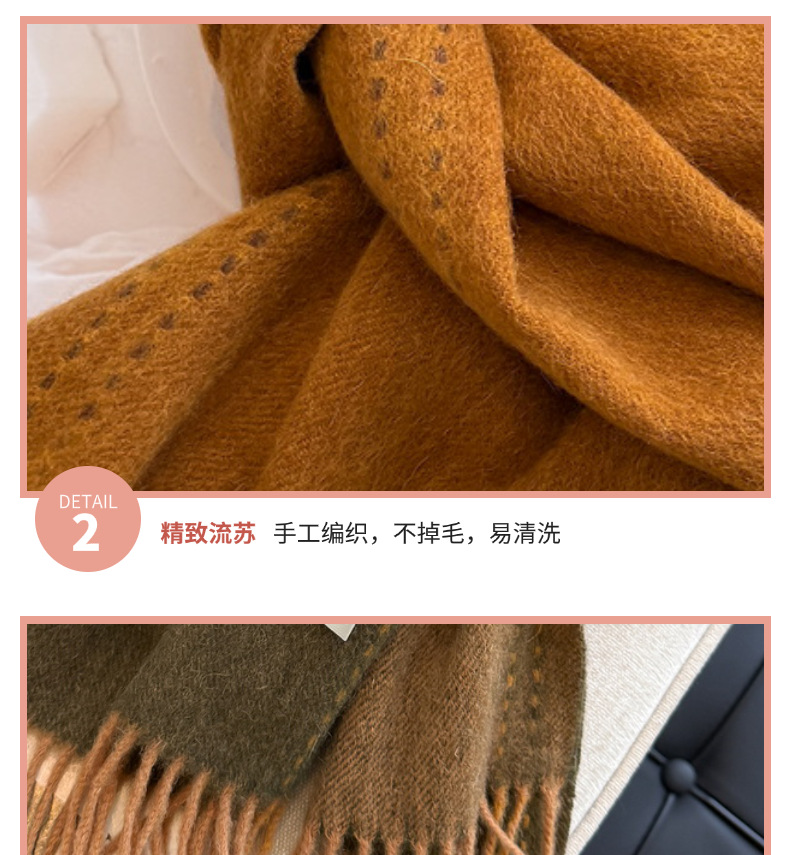 DETAIL
2

精致流苏 手工编织，不掉毛，易清洗