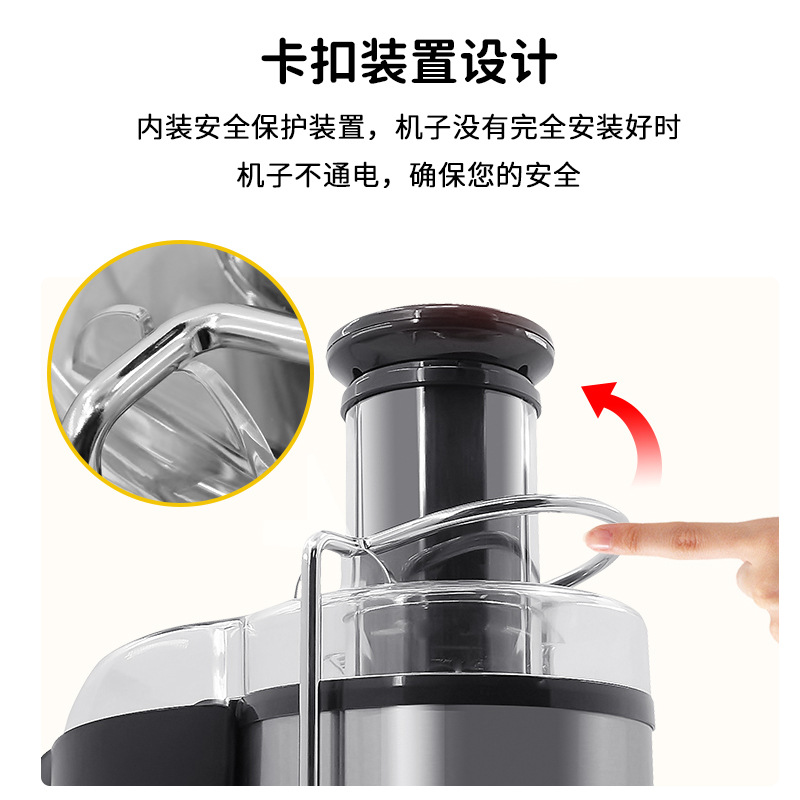 卡扣装置设计

内装安全保护装置，机子没有完全安装好时
机子不通电，确保您的安全