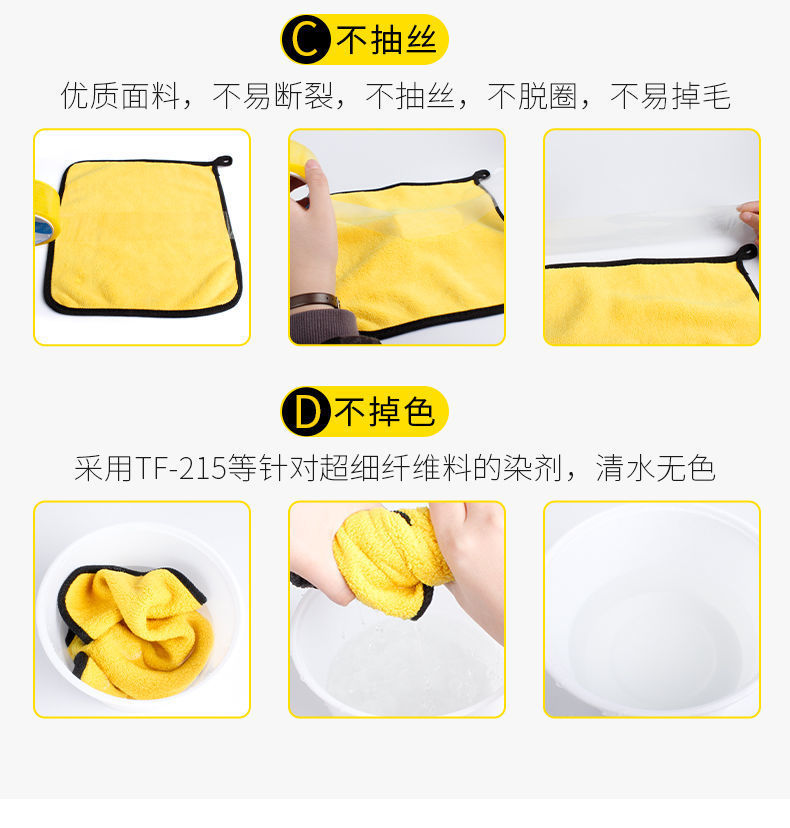 C 不抽丝

优质面料，不易断裂，不抽丝，不脱圈，不易掉毛

D 不掉色

采用TF-215等针对超细纤维料的染剂，清水无色