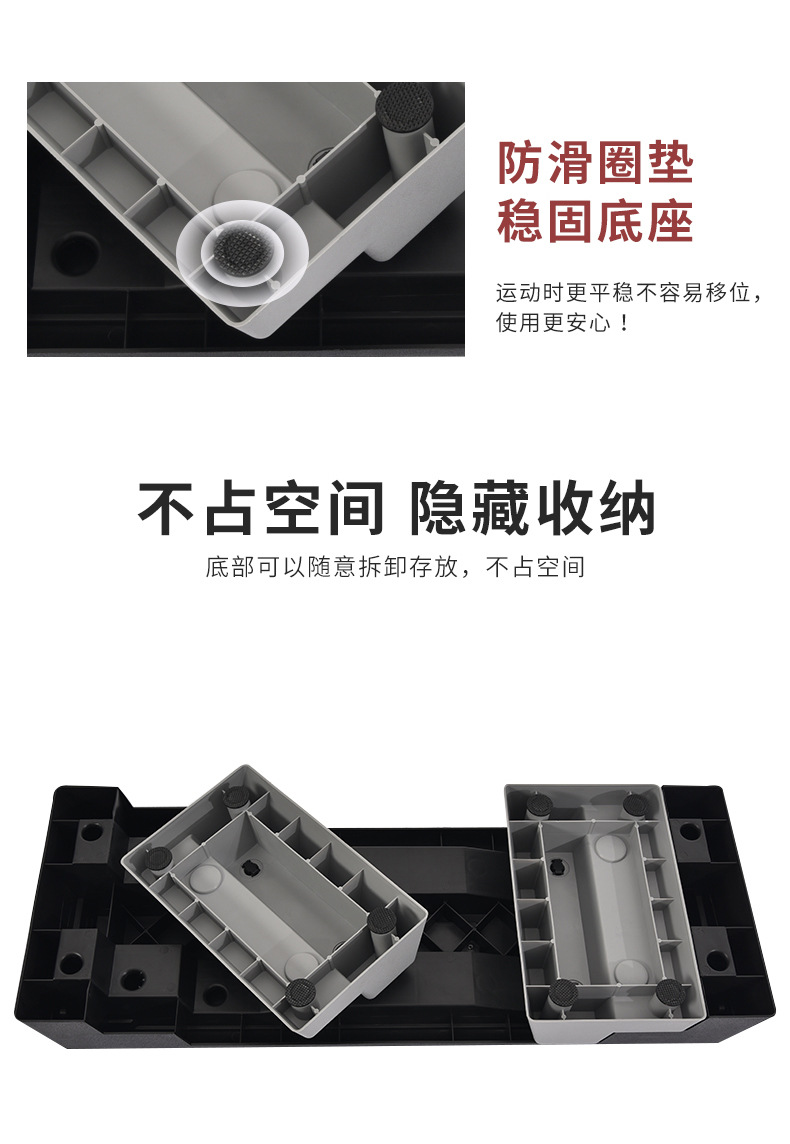 防滑圈垫
稳固底座

运动时更平稳不容易移位，使用更安心！

不占空间 隐藏收纳

底部可以随意拆卸存放，不占空间