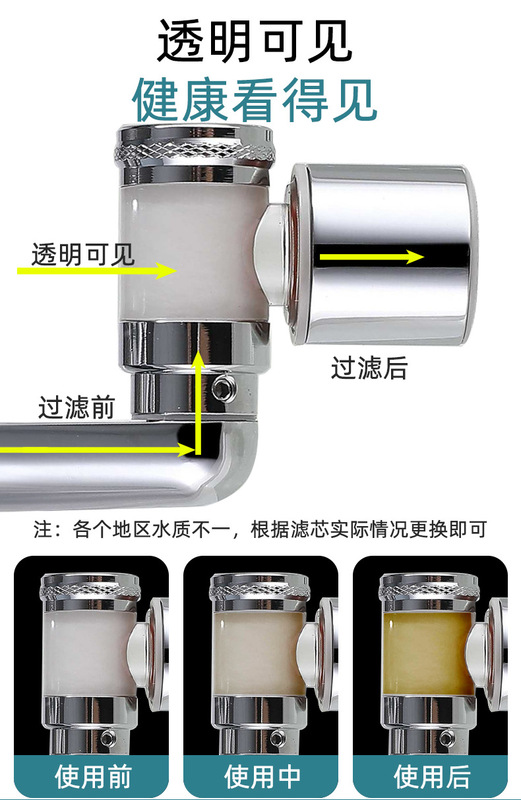 透明可见
健康看得见

透明可见

过滤后

过滤前

注：各个地区水质不一，根据滤芯实际情况更换即可

使用前

使用中

使用后