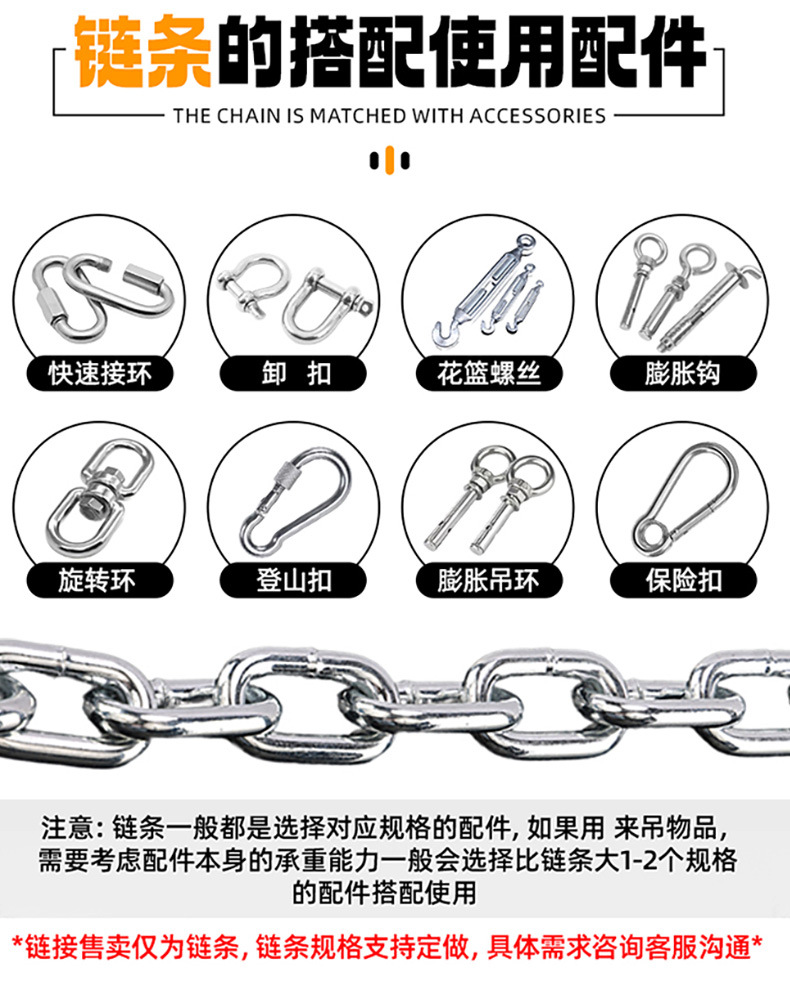 链条的搭配使用配件

THE CHAIN IS MATCHED WITH ACCESSORIES

快速接环

卸 扣

花篮螺丝

膨胀钩

旋转环

登山扣

膨胀吊环

保险扣

注意：链条一般都是选择对应规格的配件，如果用 来吊物品，需要考虑配件本身的承重能力一般会选择比链条大1-2个规格的配件搭配使用

*链接售卖仅为链条，链条规格支持定做，具体需求咨询客服沟通*