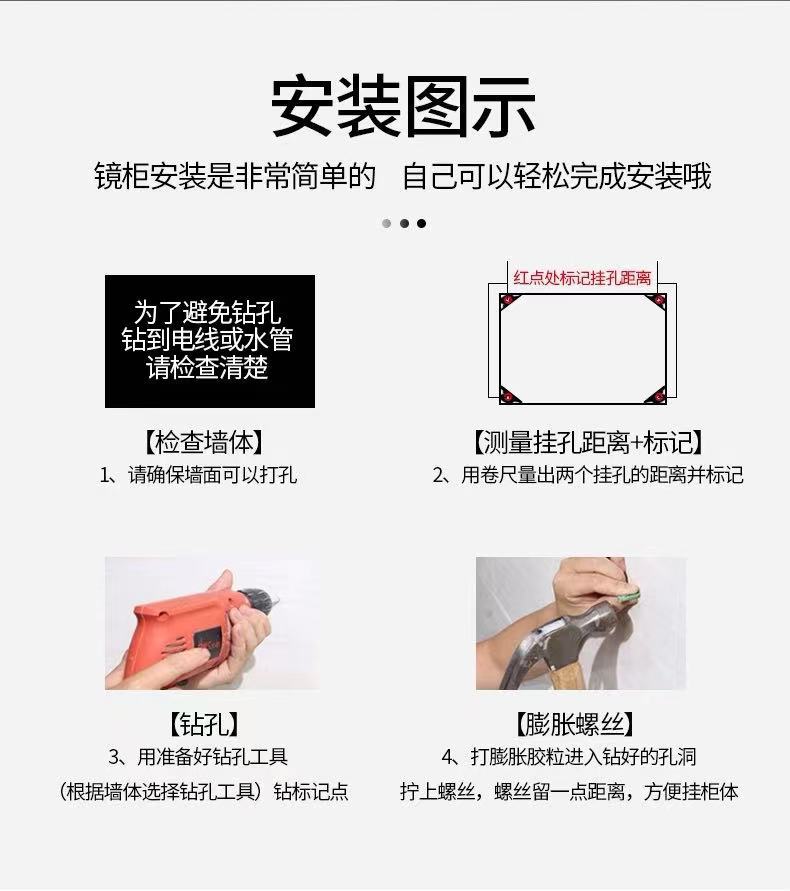 安装图示

镜柜安装是非常简单的　自己可以轻松完成安装哦

为了避免钻孔
钻到电线或水管
请检查清楚

【检查墙体】
1、请确保墙面可以打孔

红点处标记挂孔距离

【测量挂孔距离+标记】
2、用卷尺量出两个挂孔的距离并标记

【钻孔】
3、用准备好钻孔工具
（根据墙体选择钻孔工具）钻标记点

【膨胀螺丝】
4、打膨胀胶粒进入钻好的孔洞
拧上螺丝，螺丝留一点距离，方便挂柜体