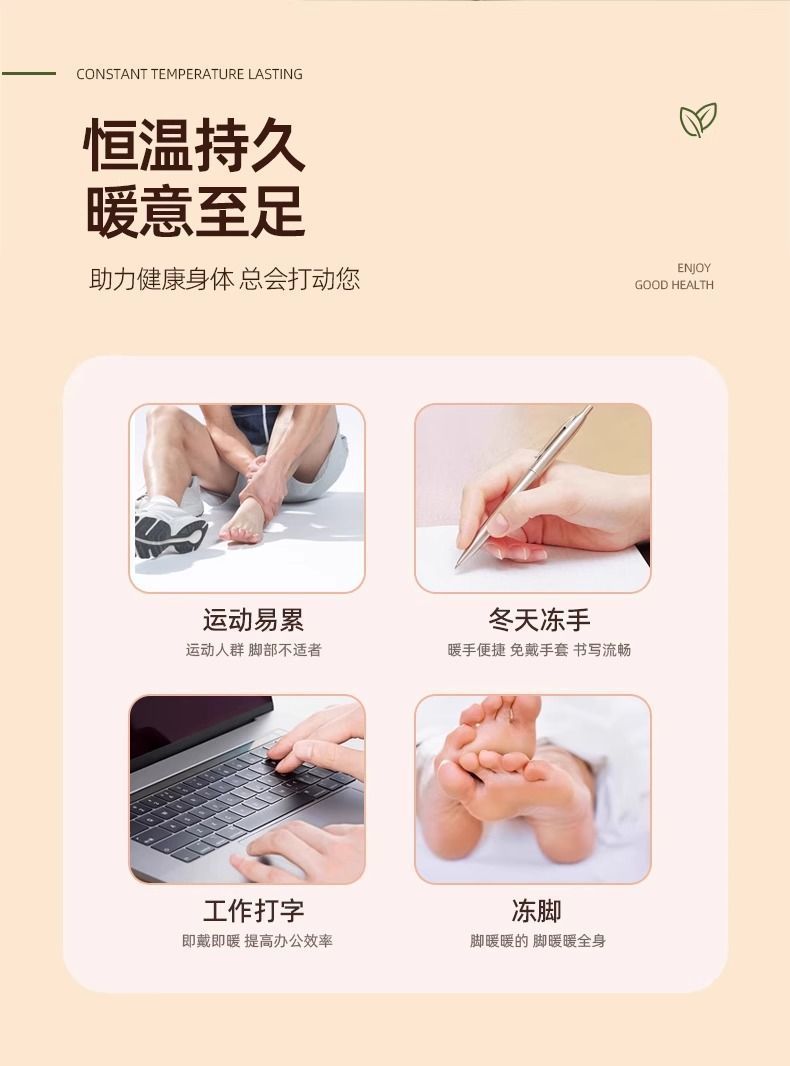 CONSTANT TEMPERATURE LASTING

恒温持久
暖意至足

助力健康身体 总会打动您

ENJOY
GOOD HEALTH

运动易累
运动人群 脚部不适者

冬天冻手
暖手便捷 免戴手套 书写流畅

工作打字
即戴即暖 提高办公效率

冻脚
脚暖暖的 脚暖暖全身